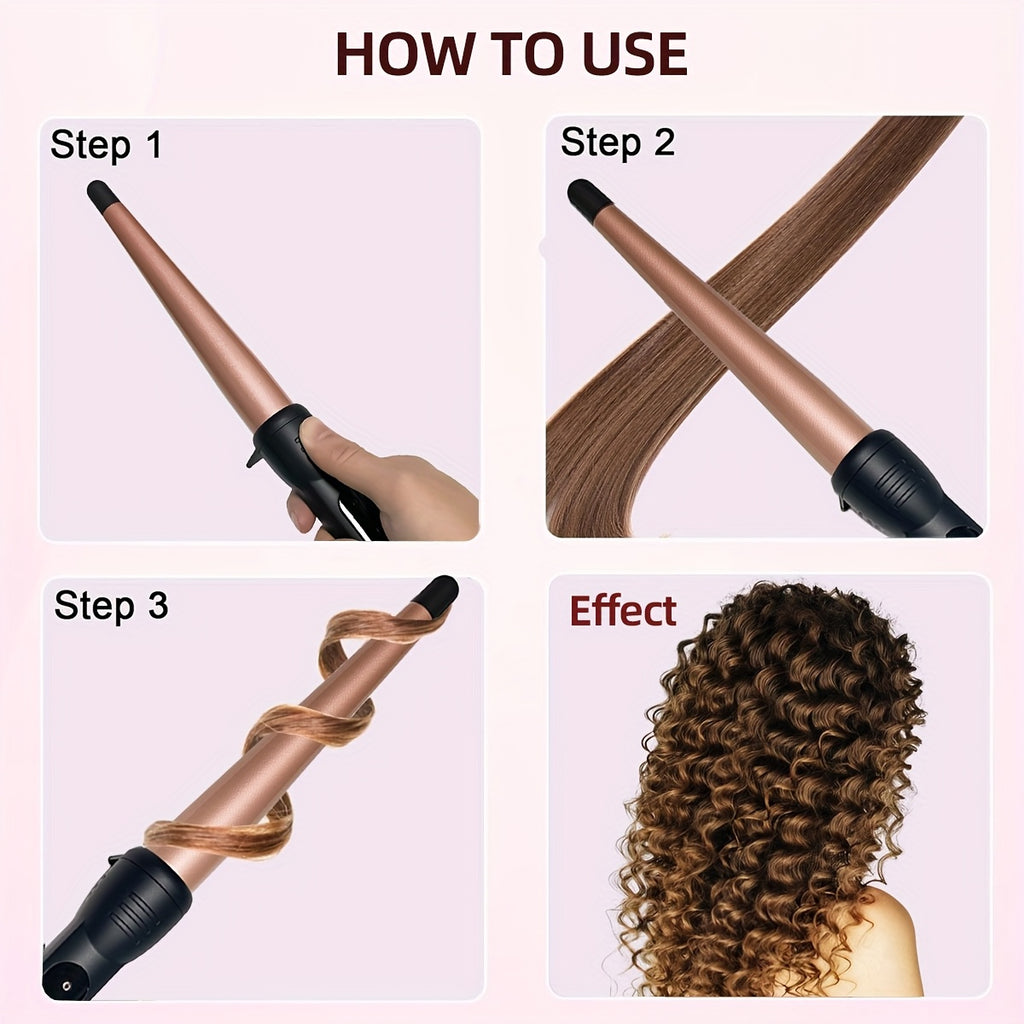 HOW TO USE

Step 1

Step 2

Step 3

Effect