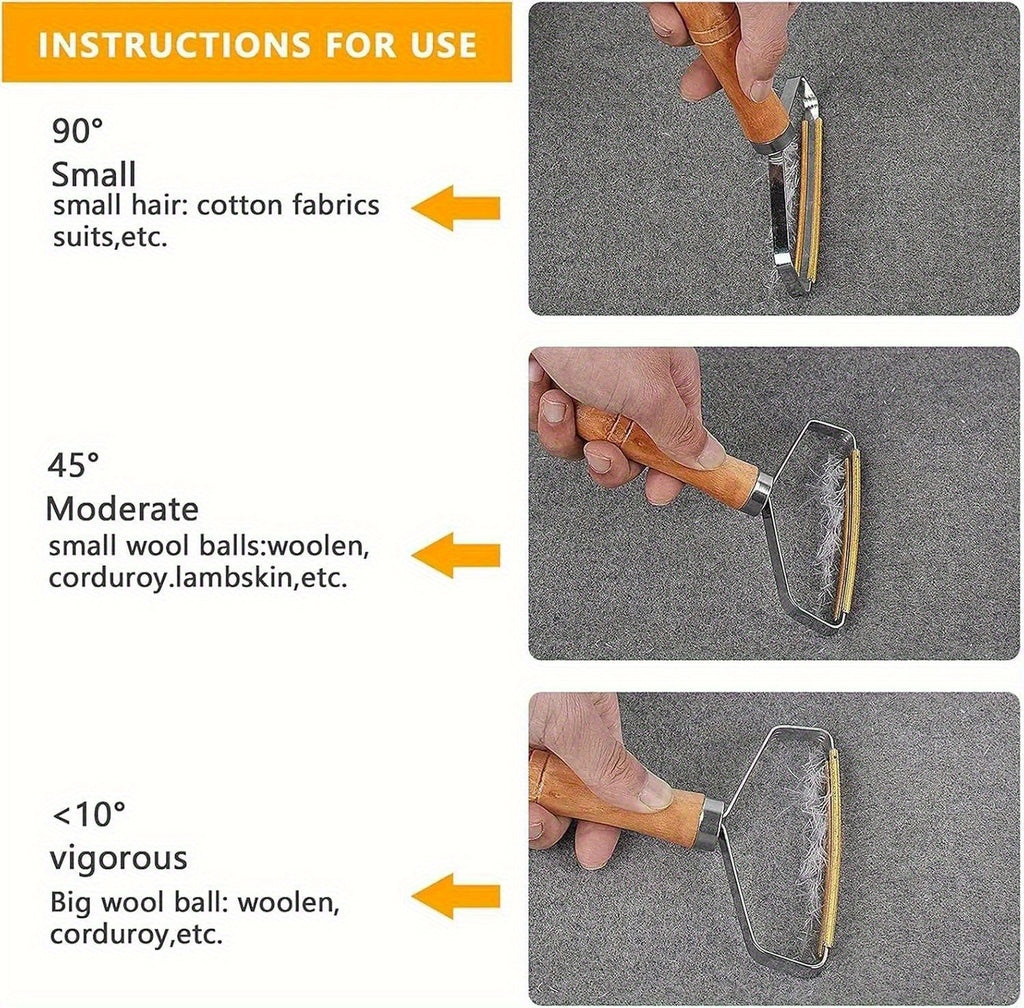 INSTRUCTIONS FOR USE

90°
Small
small hair: cotton fabrics suits,etc.

45°
Moderate
small wool balls:woolen, corduroy.lambskin,etc.

<10°
vigorous
Big wool ball: woolen, corduroy,etc.