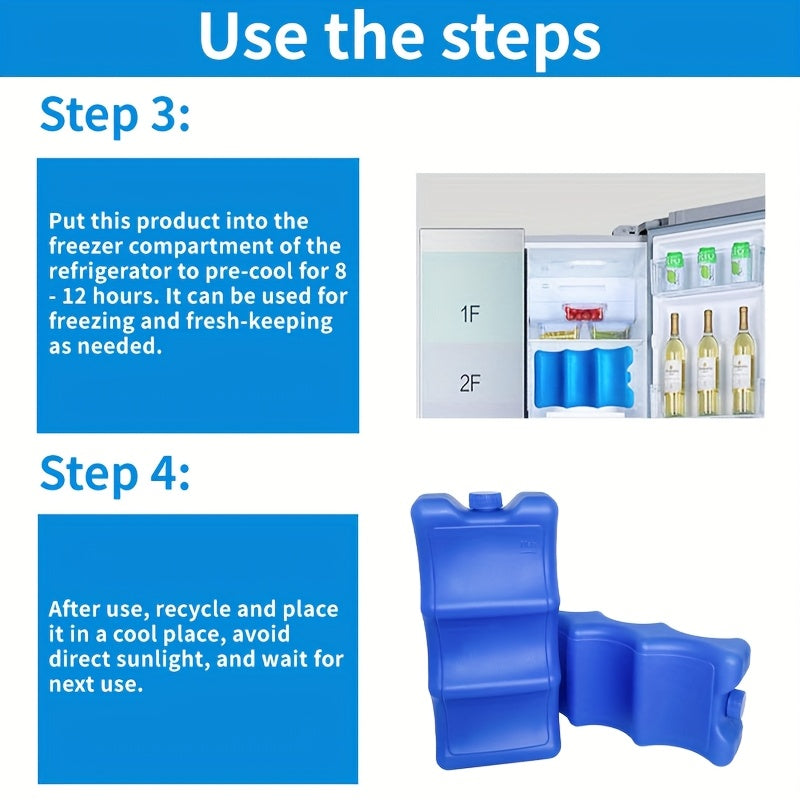 Use the steps

Step 3:

Put this product into the freezer compartment of the refrigerator to pre-cool for 8 - 12 hours. It can be used for freezing and fresh-keeping as needed.

1F

2F

Step 4:

After use, recycle and place it in a cool place, avoid direct sunlight, and wait for next use.