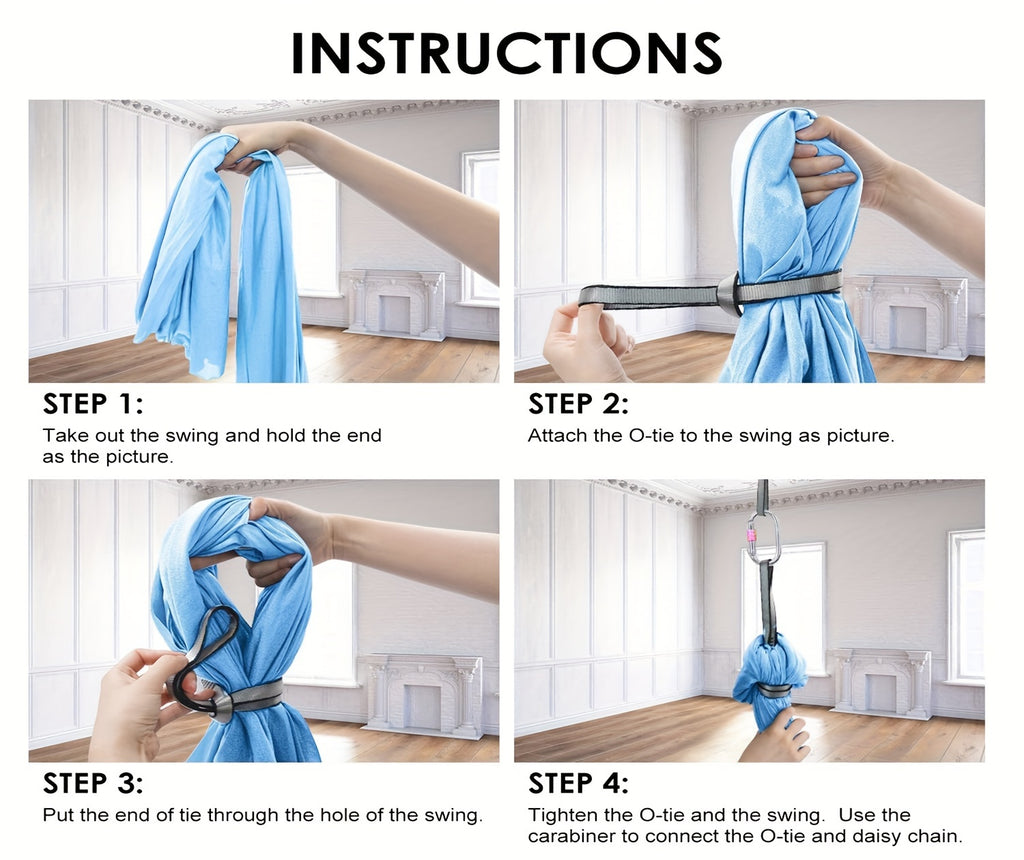 INSTRUCTIONS

STEP 1:

Take out the swing and hold the end as the picture.

STEP 2:

Attach the O-tie to the swing as picture.

STEP 3:

Put the end of tie through the hole of the swing.

STEP 4:

Tighten the O-tie and the swing. Use the carabiner to connect the O-tie and daisy chain.