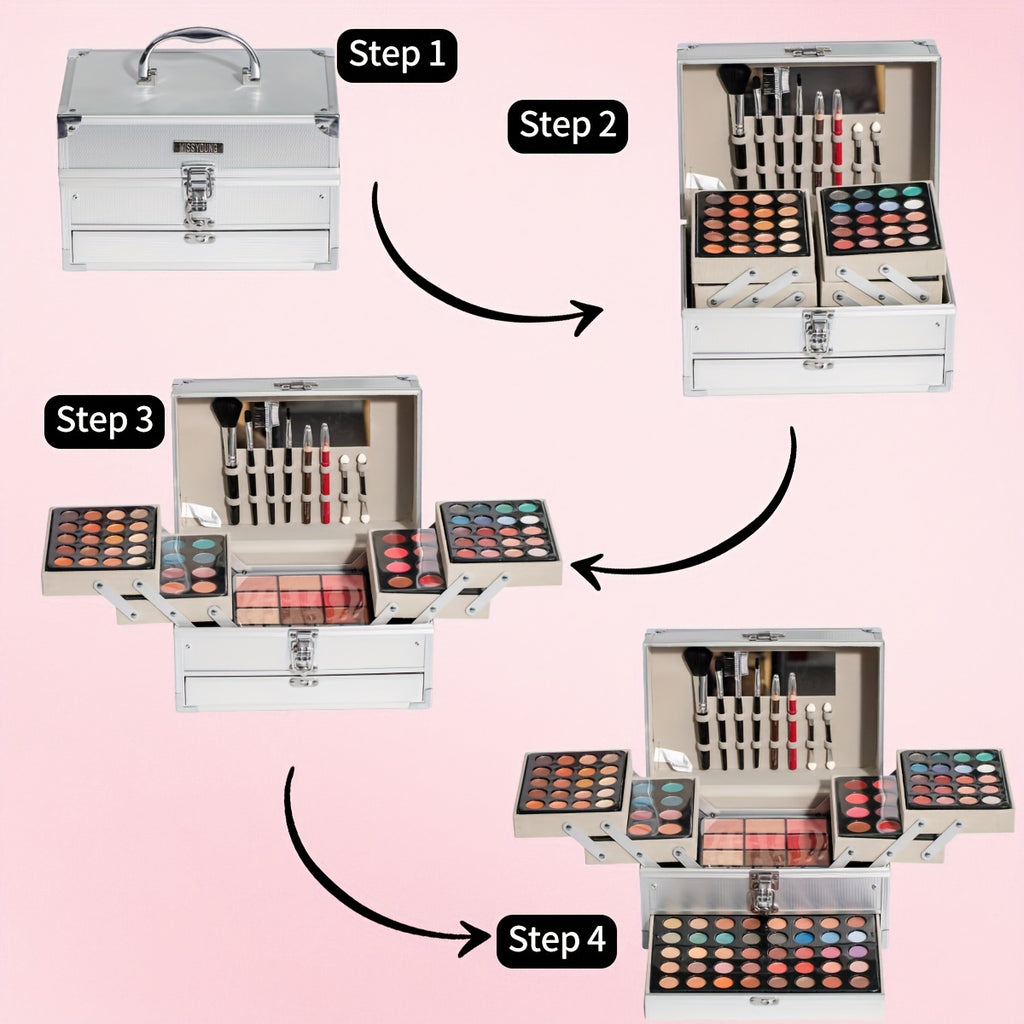 Step 1

MISSYOUNG

Step 2

Step 3

Step 4