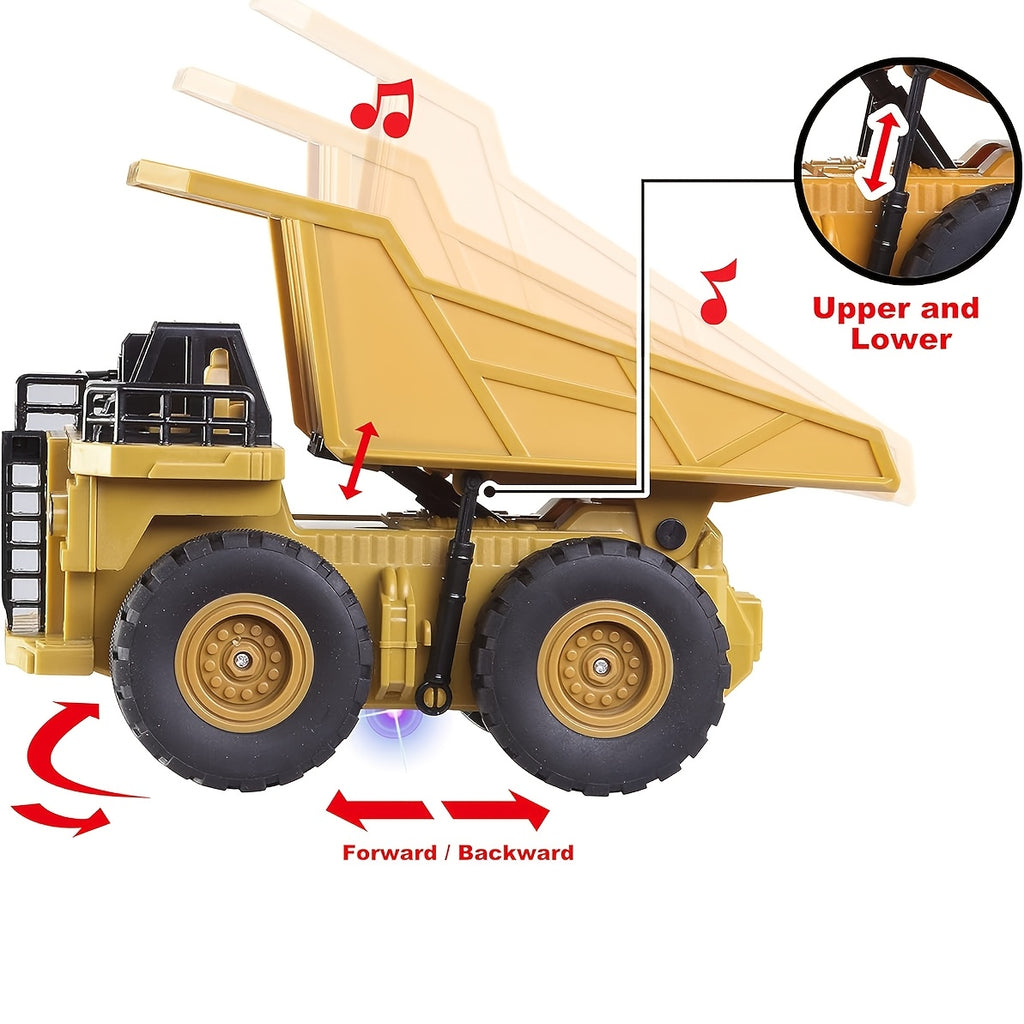 Upper and Lower

Forward / Backward