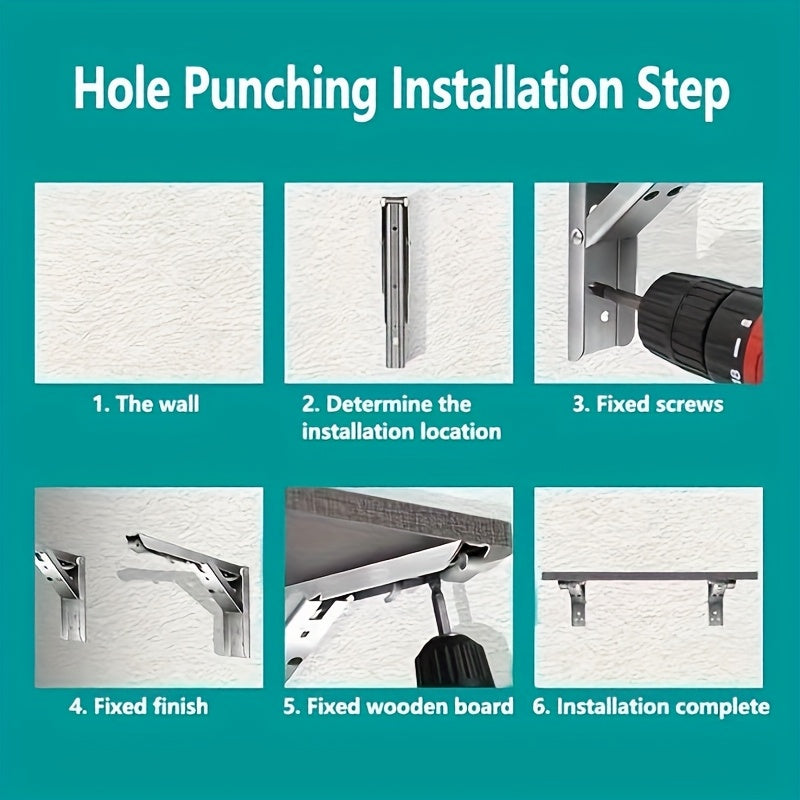 Hole Punching Installation Step

1. The wall

2. Determine the installation location

3. Fixed screws

4. Fixed finish

5. Fixed wooden board

6. Installation complete