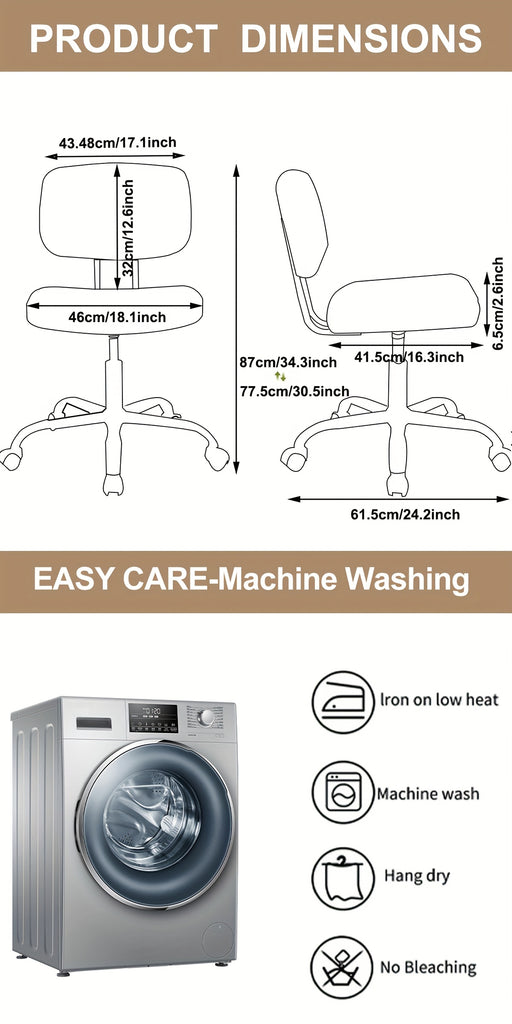 PRODUCT DIMENSIONS

43.48cm/17.1inch

32cm/12.6inch

46cm/18.1inch

87cm/34.3inch

77.5cm/30.5inch

6.5cm/2.6inch

41.5cm/16.3inch

61.5cm/24.2inch

EASY CARE-Machine Washing

Iron on low heat

Machine wash

Hang dry

No Bleaching