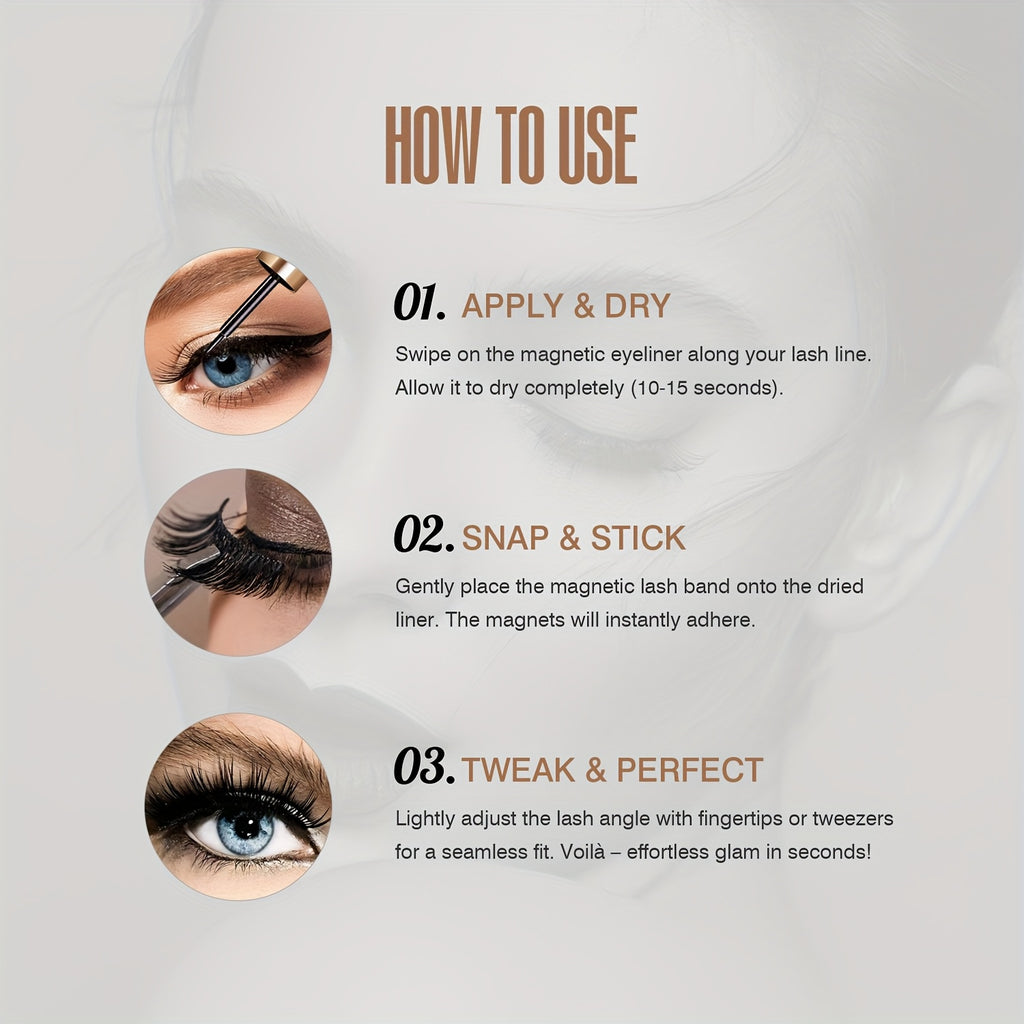 HOW TO USE

01. APPLY & DRY

Swipe on the magnetic eyeliner along your lash line. Allow it to dry completely (10-15 seconds).

02. SNAP & STICK

Gently place the magnetic lash band onto the dried liner. The magnets will instantly adhere.

03. TWEAK & PERFECT

Lightly adjust the lash angle with fingertips or tweezers for a seamless fit. Voilà – effortless glam in seconds!