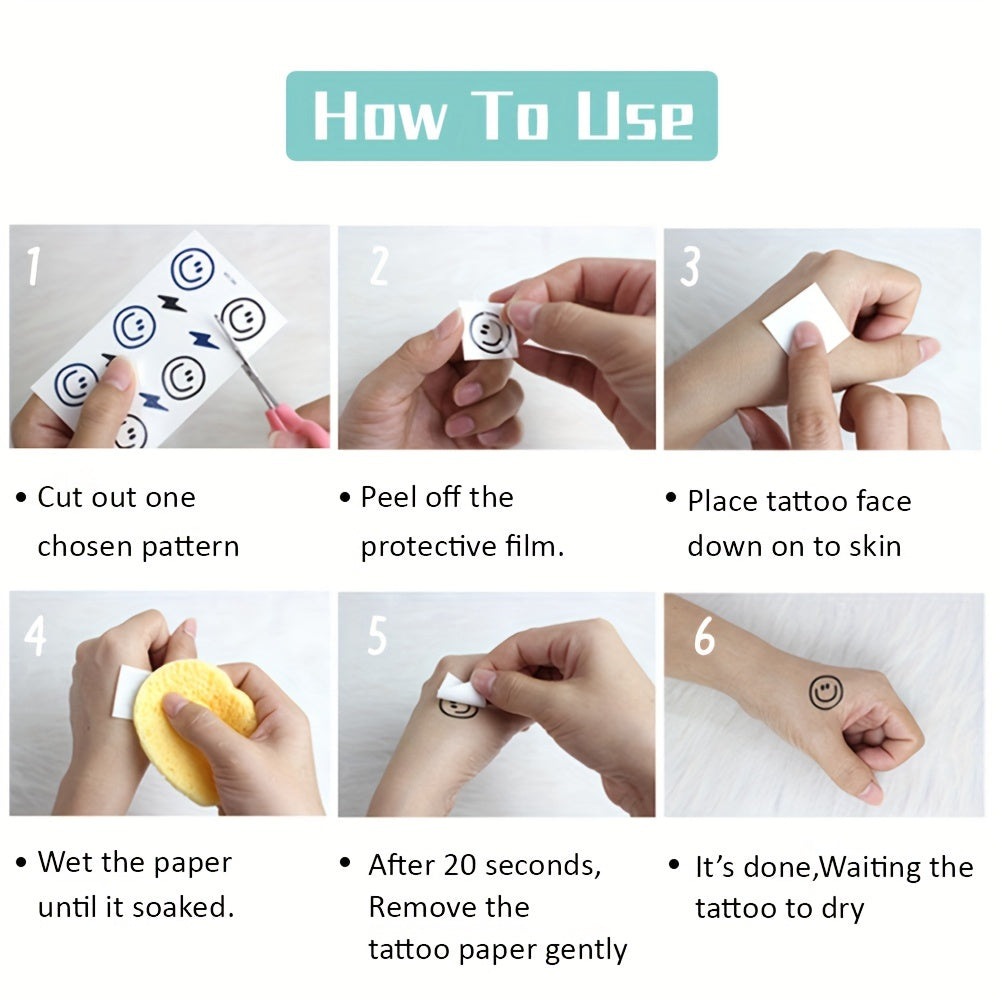 How To Use

1

• Cut out one chosen pattern

2

• Peel off the protective film.

3

• Place tattoo face down on to skin

4

• Wet the paper until it soaked.

5

• After 20 seconds, Remove the tattoo paper gently

6

• It's done,Waiting the tattoo to dry