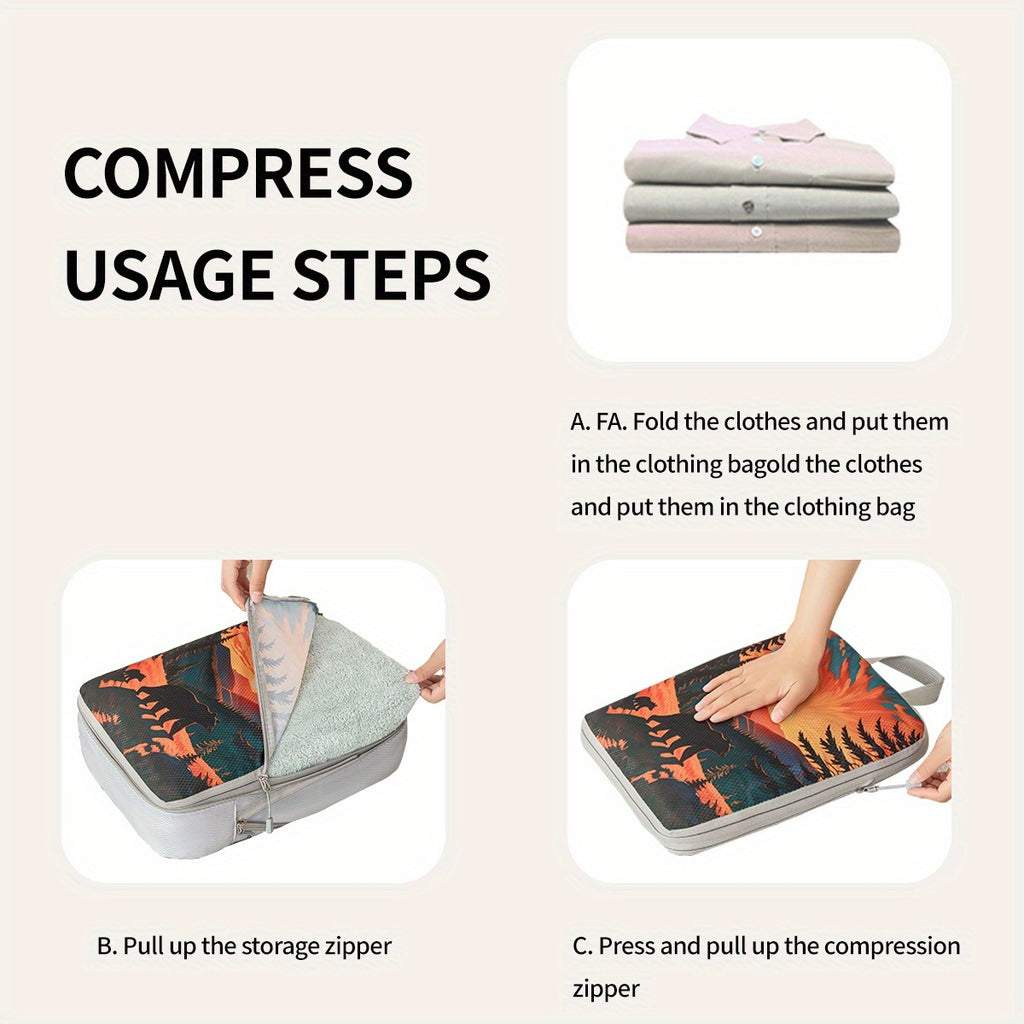 COMPRESS USAGE STEPS

A. FA. Fold the clothes and put them in the clothing bagold the clothes and put them in the clothing bag

B. Pull up the storage zipper

C. Press and pull up the compression zipper