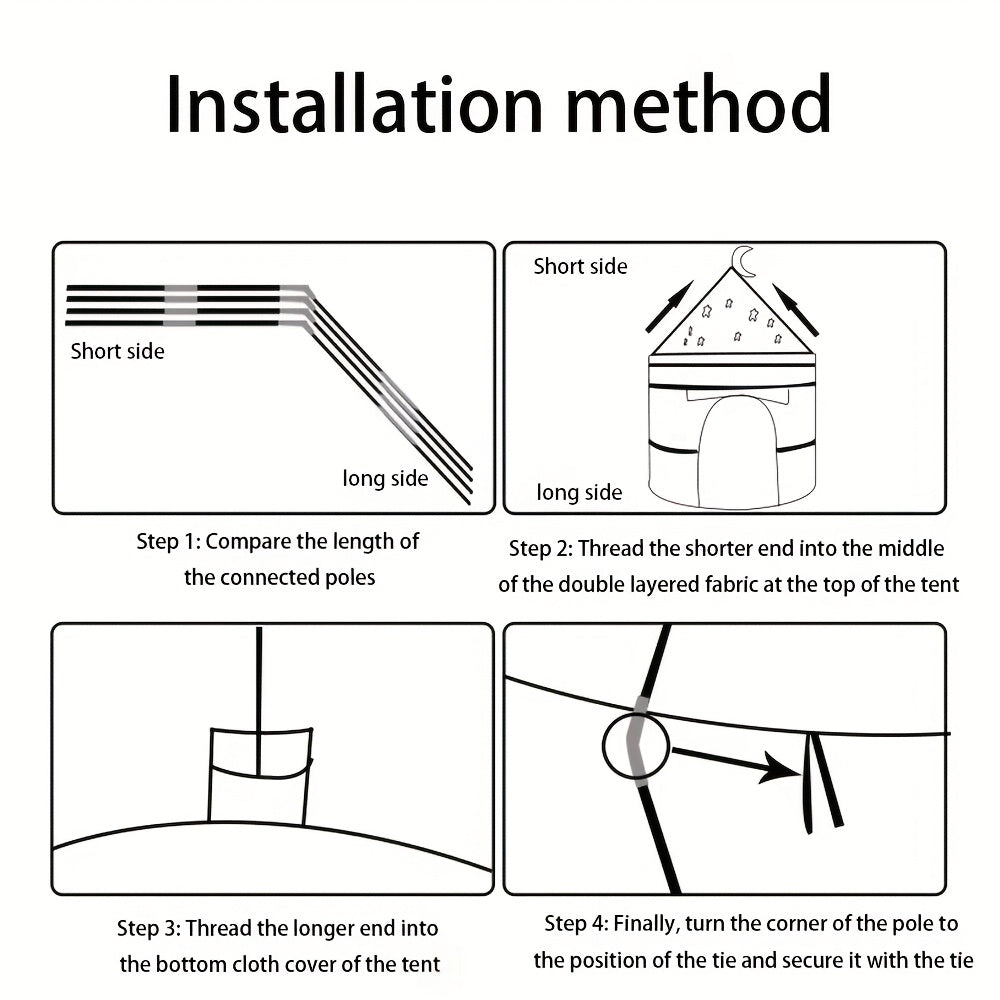 Installation method

Short side

long side

Step 1: Compare the length of the connected poles

Short side

long side

Step 2: Thread the shorter end into the middle of the double layered fabric at the top of the tent

Step 3: Thread the longer end into the bottom cloth cover of the tent

Step 4: Finally, turn the corner of the pole to the position of the tie and secure it with the tie