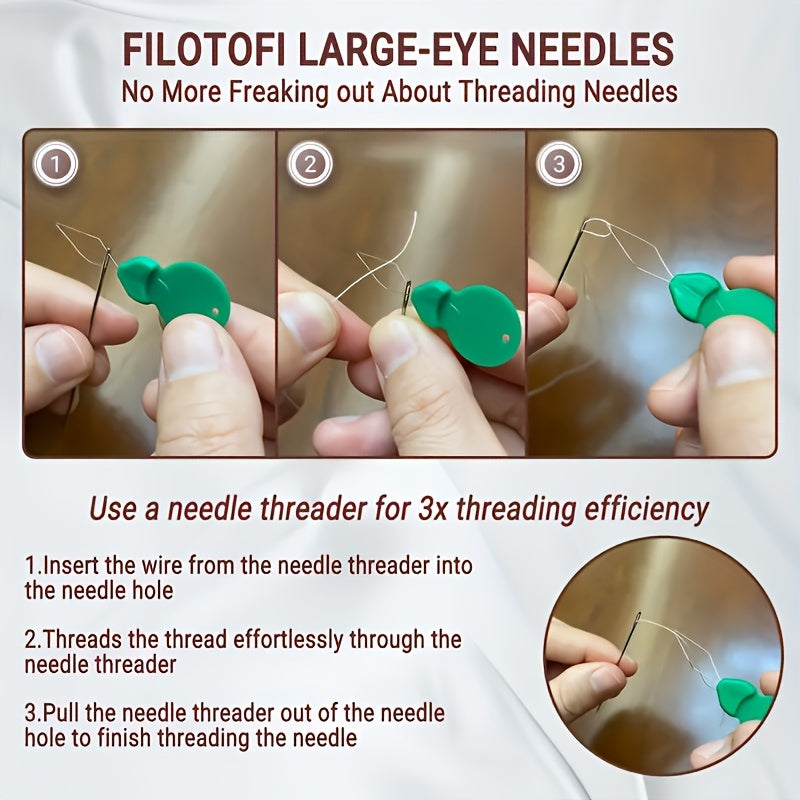 FILOTOFI LARGE-EYE NEEDLES
No More Freaking out About Threading Needles

1

2

3

Use a needle threader for 3x threading efficiency

1.Insert the wire from the needle threader into the needle hole

2.Threads the thread effortlessly through the needle threader

3.Pull the needle threader out of the needle hole to finish threading the needle