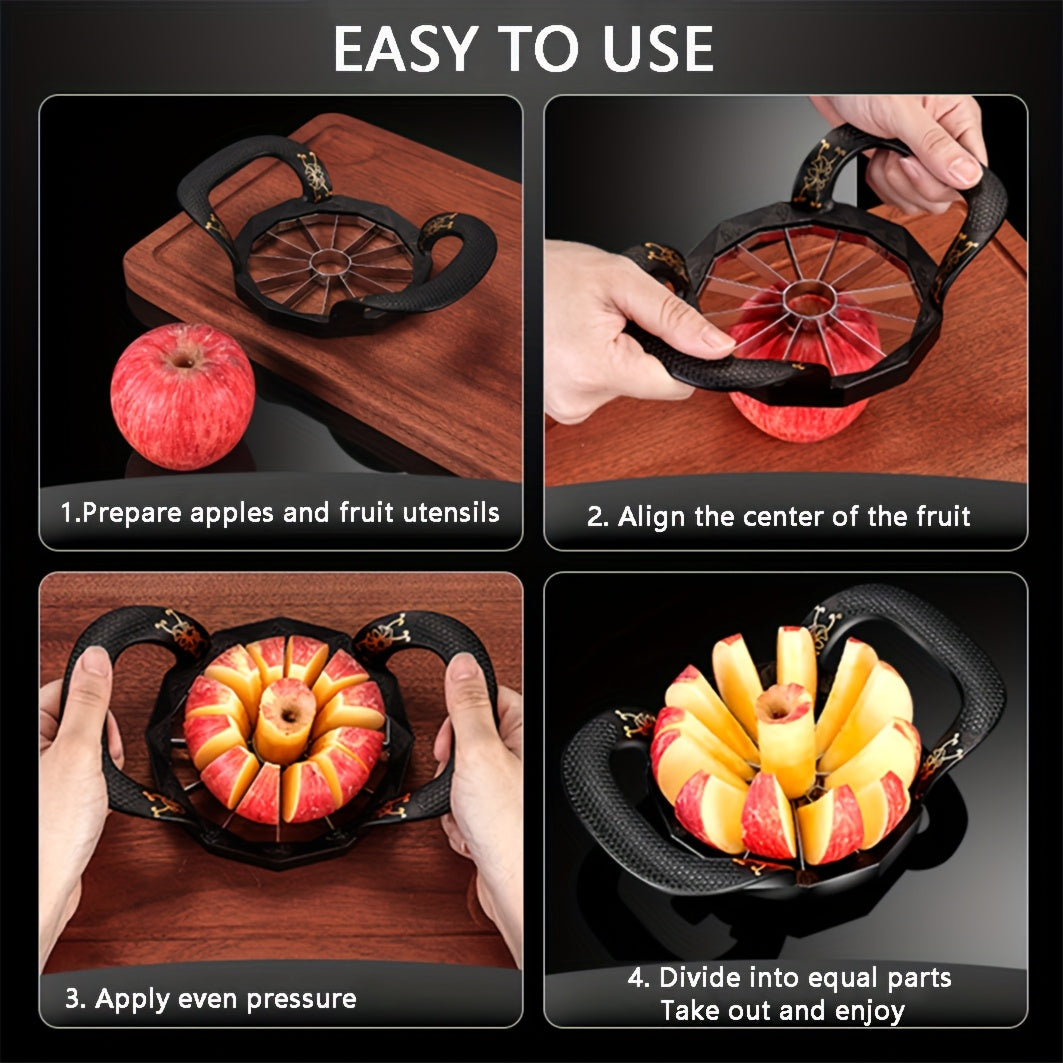 EASY TO USE

1.Prepare apples and fruit utensils

2. Align the center of the fruit

3. Apply even pressure

4. Divide into equal parts
Take out and enjoy