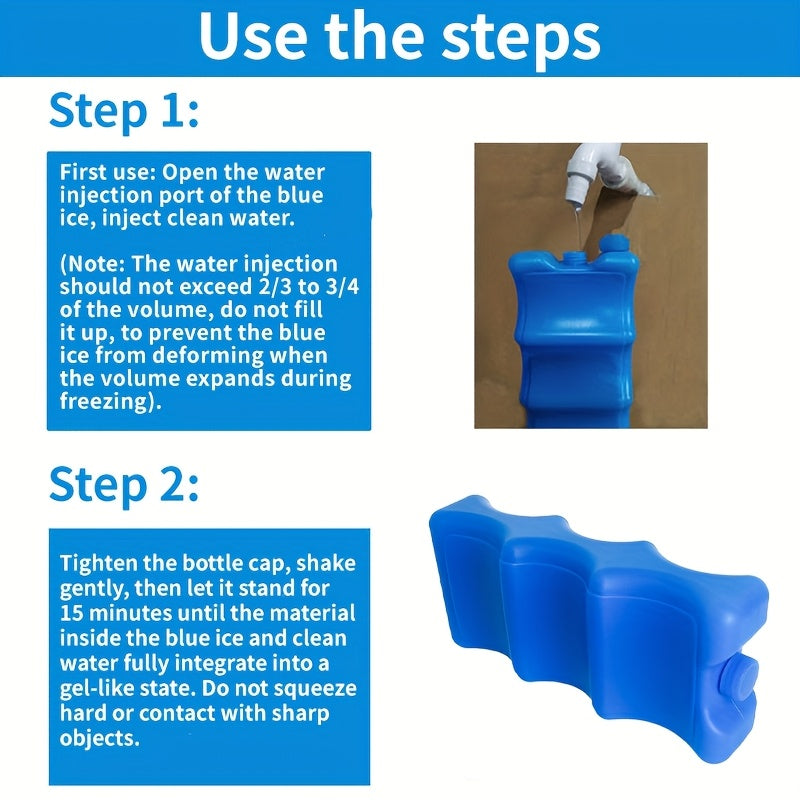 Use the steps

Step 1:

First use: Open the water injection port of the blue ice, inject clean water.

(Note: The water injection should not exceed 2/3 to 3/4 of the volume, do not fill it up, to prevent the blue ice from deforming when the volume expands during freezing).

Step 2:

Tighten the bottle cap, shake gently, then let it stand for 15 minutes until the material inside the blue ice and clean water fully integrate into a gel-like state. Do not squeeze hard or contact with sharp objects.