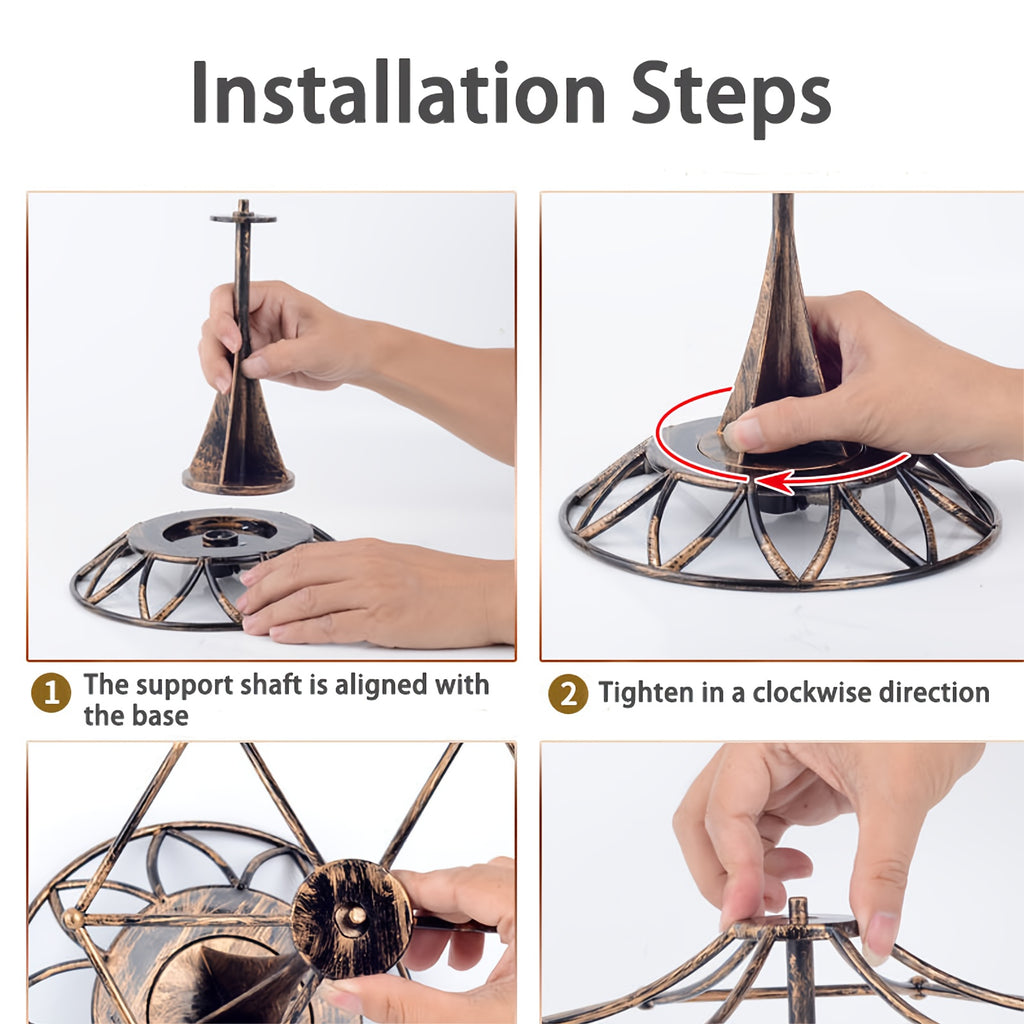 Installation Steps

1 The support shaft is aligned with the base

2 Tighten in a clockwise direction