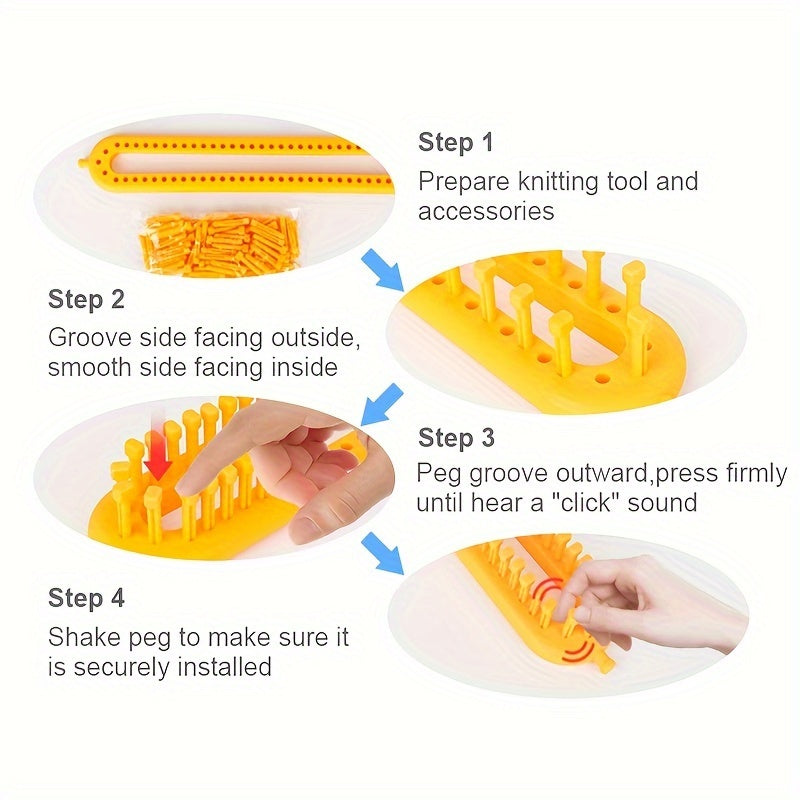 Step 1
Prepare knitting tool and accessories

Step 2
Groove side facing outside, smooth side facing inside

Step 3
Peg groove outward,press firmly until hear a "click" sound

Step 4
Shake peg to make sure it is securely installed