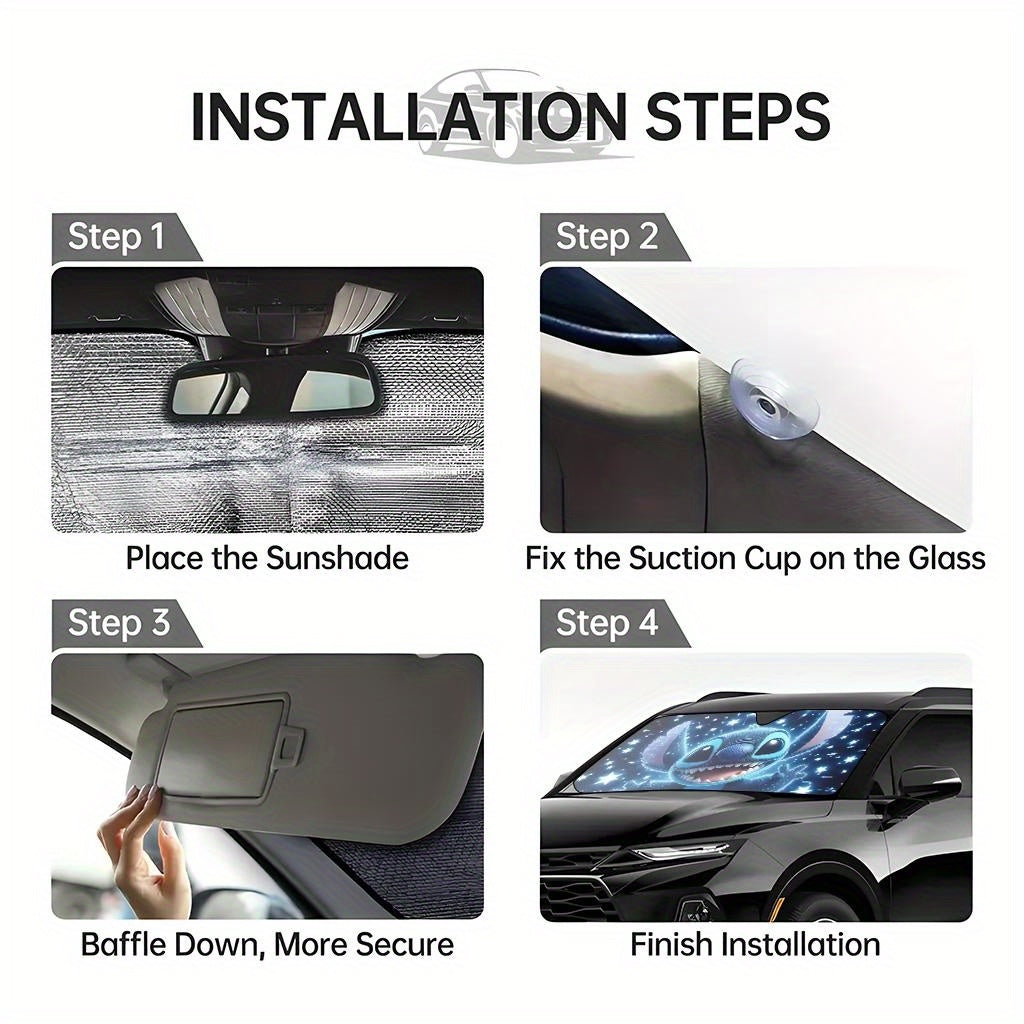 INSTALLATION STEPS

Step 1

Place the Sunshade

Step 2

Fix the Suction Cup on the Glass

Step 3

Baffle Down, More Secure

Step 4

Finish Installation