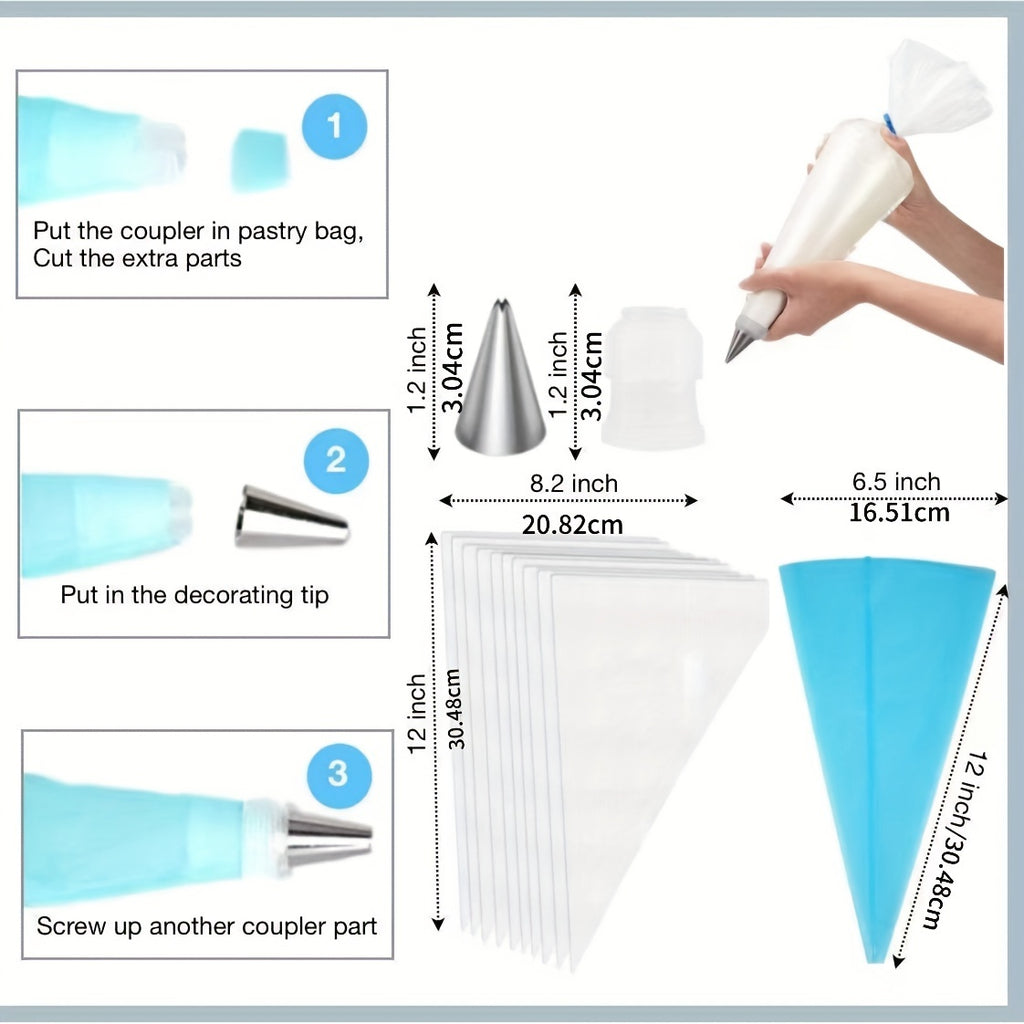 1
Put the coupler in pastry bag, Cut the extra parts

2
Put in the decorating tip

3
Screw up another coupler part

1.2 inch
3.04cm
1.2 inch
3.04cm

8.2 inch
20.82cm

12 inch
30.48cm

6.5 inch
16.51cm

12 inch/30.48cm