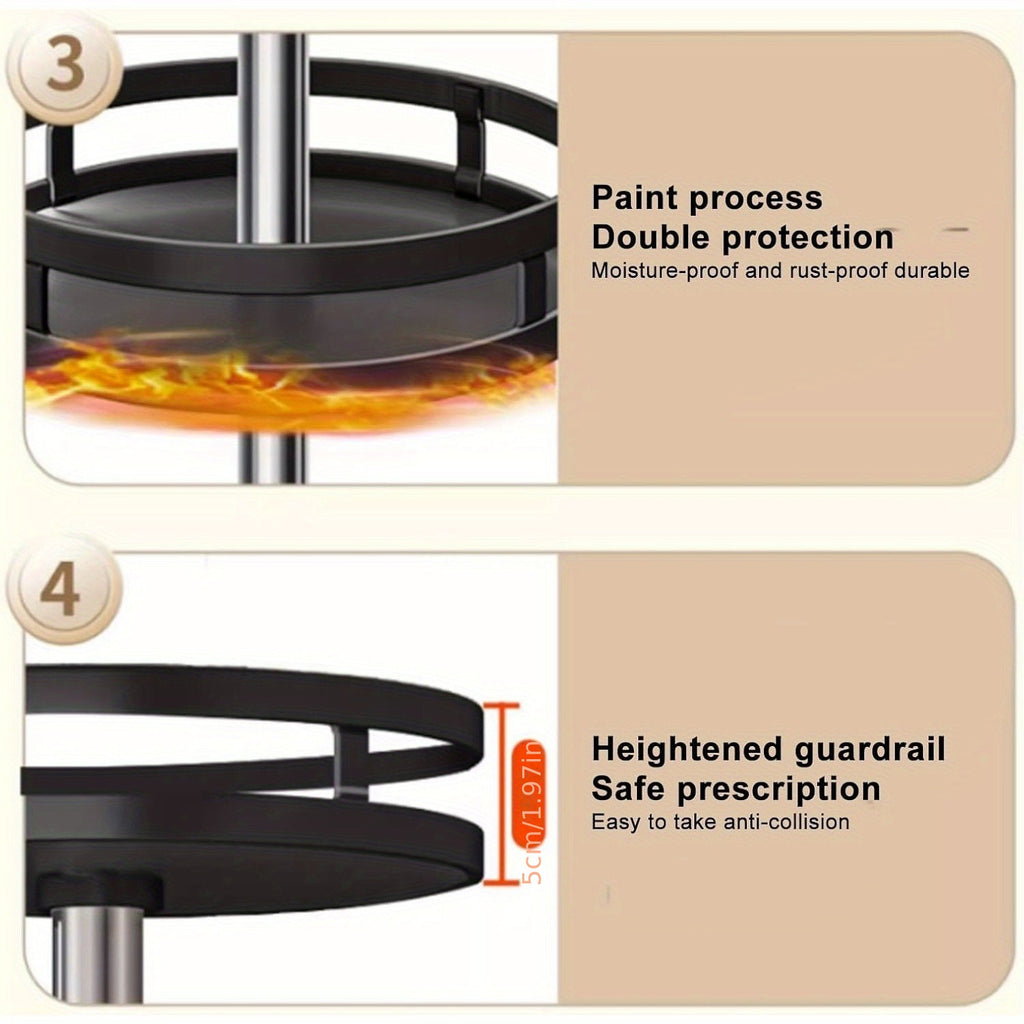 3

Paint process
Double protection
Moisture-proof and rust-proof durable

4

5cm/1.97in

Heightened guardrail
Safe prescription
Easy to take anti-collision