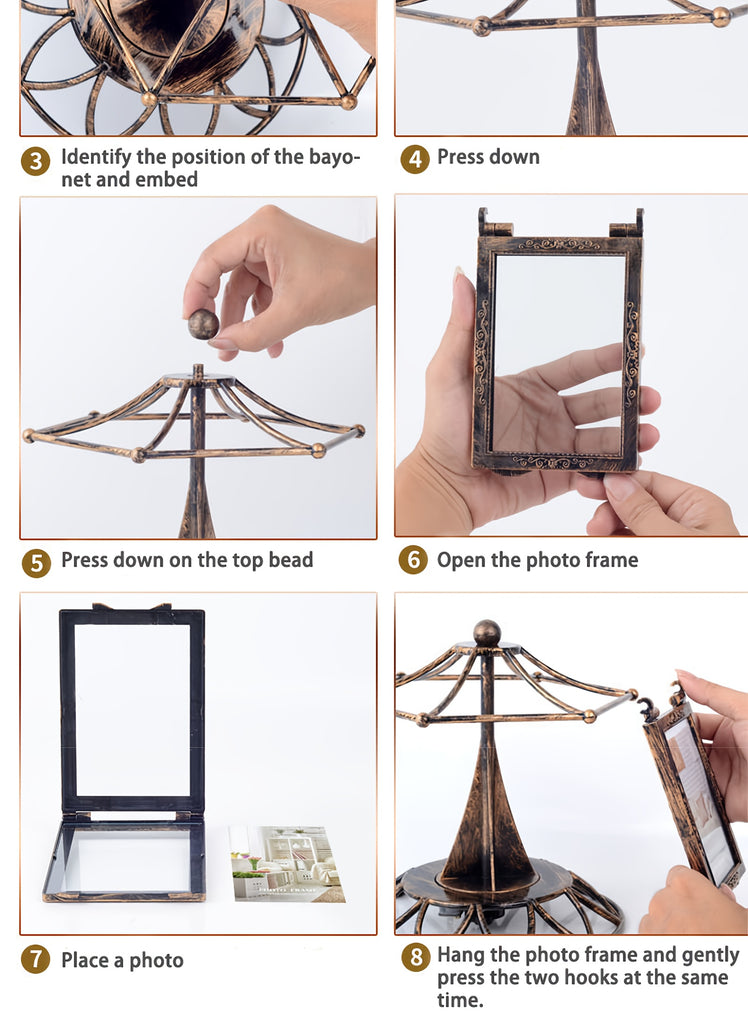 3 Identify the position of the bayonet and embed

4 Press down

5 Press down on the top bead

6 Open the photo frame

7 Place a photo

8 Hang the photo frame and gently press the two hooks at the same time.