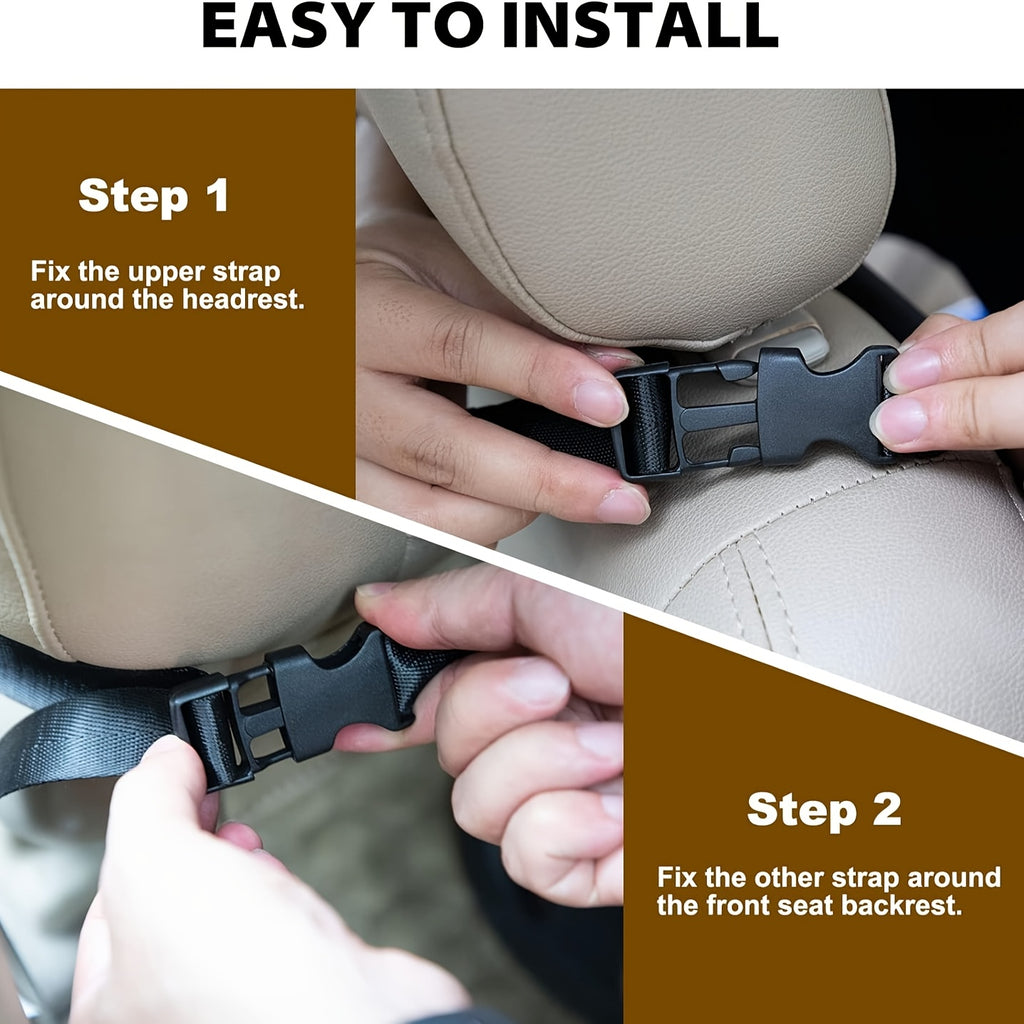 EASY TO INSTALL

Step 1

Fix the upper strap around the headrest.

Step 2

Fix the other strap around the front seat backrest.