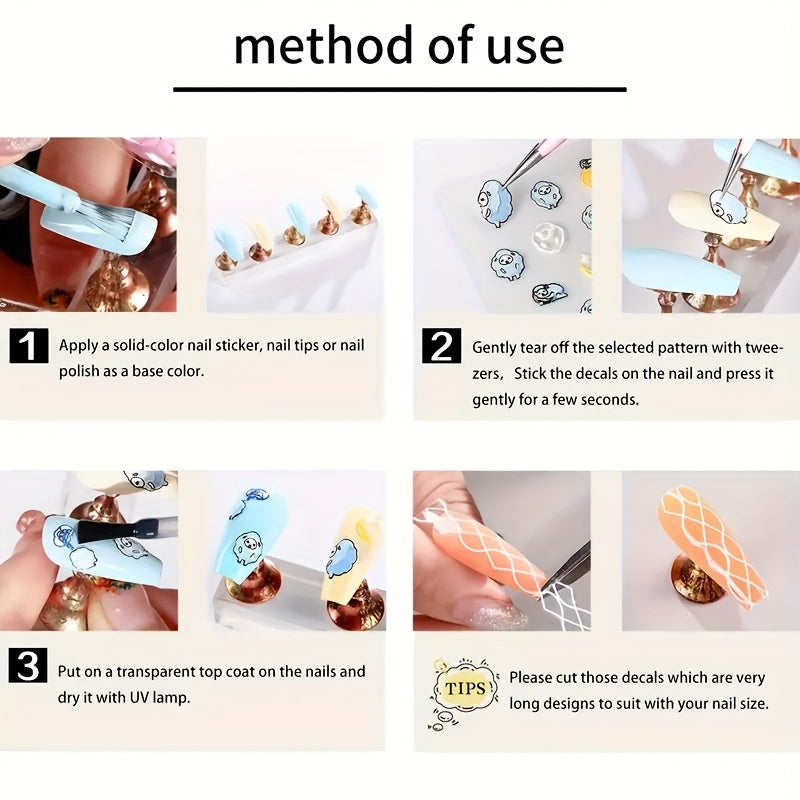 method of use

1 Apply a solid-color nail sticker, nail tips or nail polish as a base color.

2 Gently tear off the selected pattern with tweezers, Stick the decals on the nail and press it gently for a few seconds.

3 Put on a transparent top coat on the nails and dry it with UV lamp.

TIPS Please cut those decals which are very long designs to suit with your nail size.