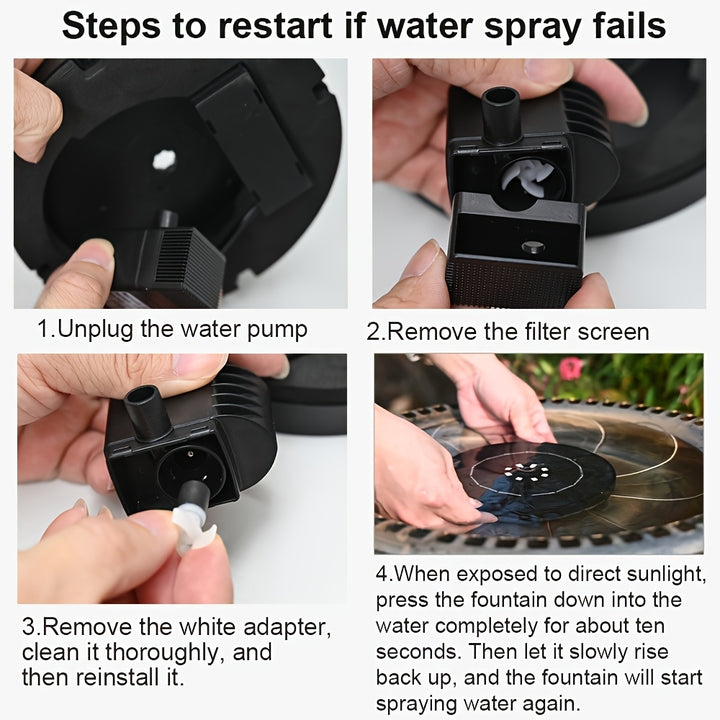 Steps to restart if water spray fails

1.Unplug the water pump

2.Remove the filter screen

3.Remove the white adapter, clean it thoroughly, and then reinstall it.

4.When exposed to direct sunlight, press the fountain down into the water completely for about ten seconds. Then let it slowly rise back up, and the fountain will start spraying water again.