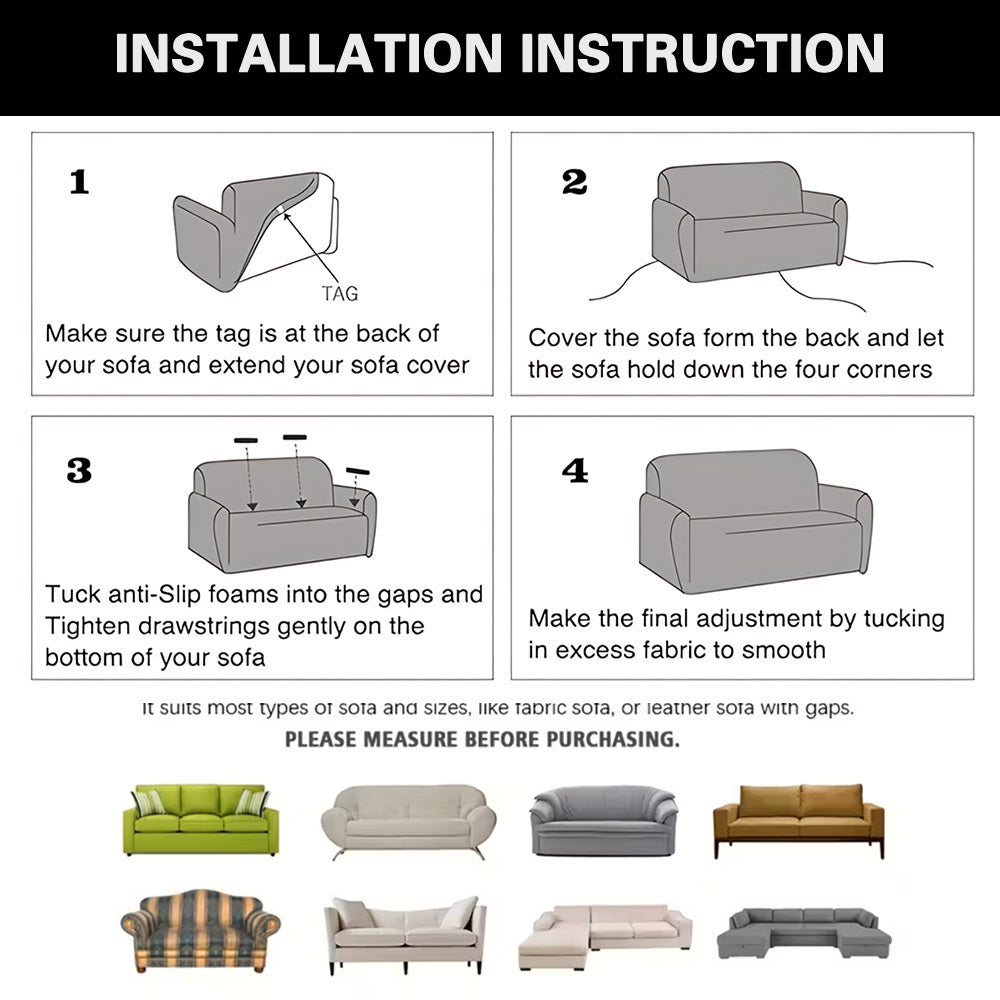 INSTALLATION INSTRUCTION

1

TAG

Make sure the tag is at the back of your sofa and extend your sofa cover

2

Cover the sofa form the back and let the sofa hold down the four corners

3

Tuck anti-Slip foams into the gaps and Tighten drawstrings gently on the bottom of your sofa

4

Make the final adjustment by tucking in excess fabric to smooth

It suits most types of sofa and sizes, like fabric sofa, or leather sofa with gaps.

PLEASE MEASURE BEFORE PURCHASING.