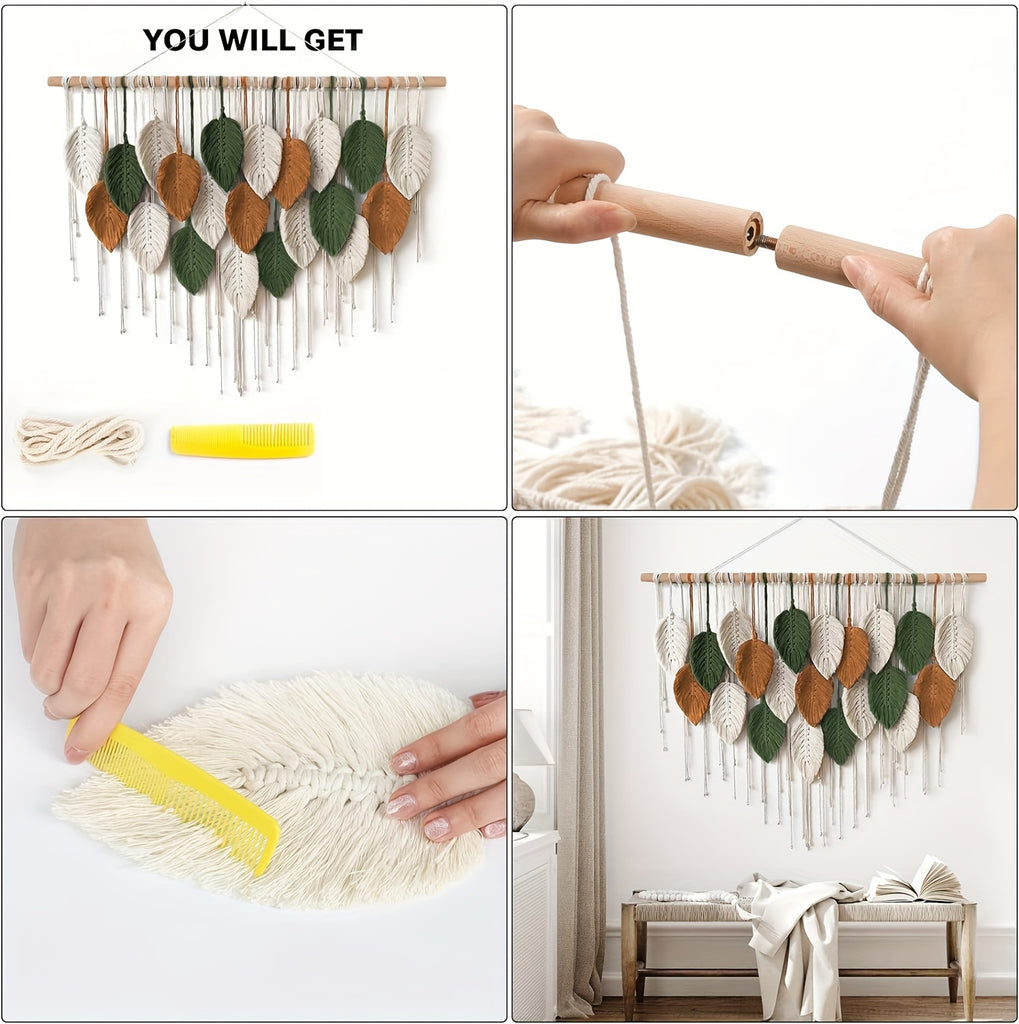 YOU WILL GET