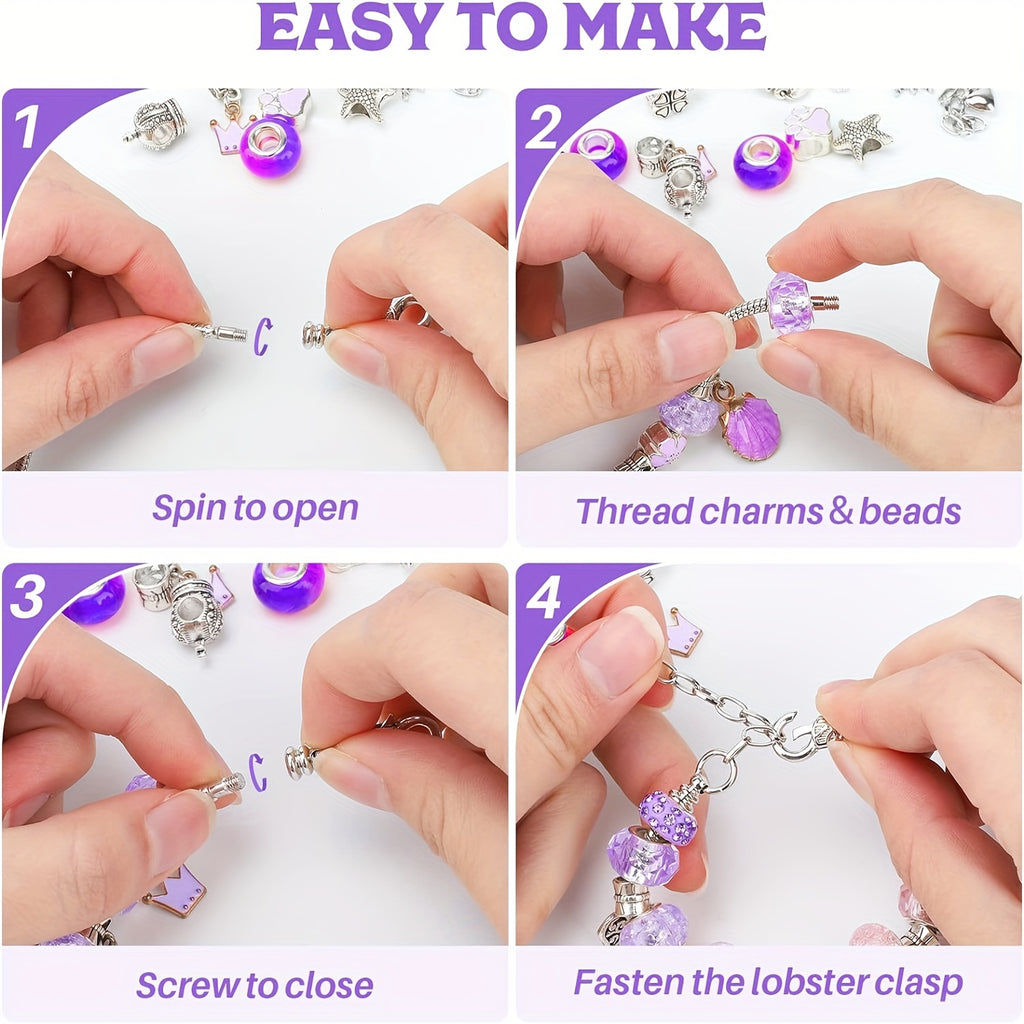 EASY TO MAKE

1

Spin to open

2

Thread charms & beads

3

Screw to close

4

Fasten the lobster clasp