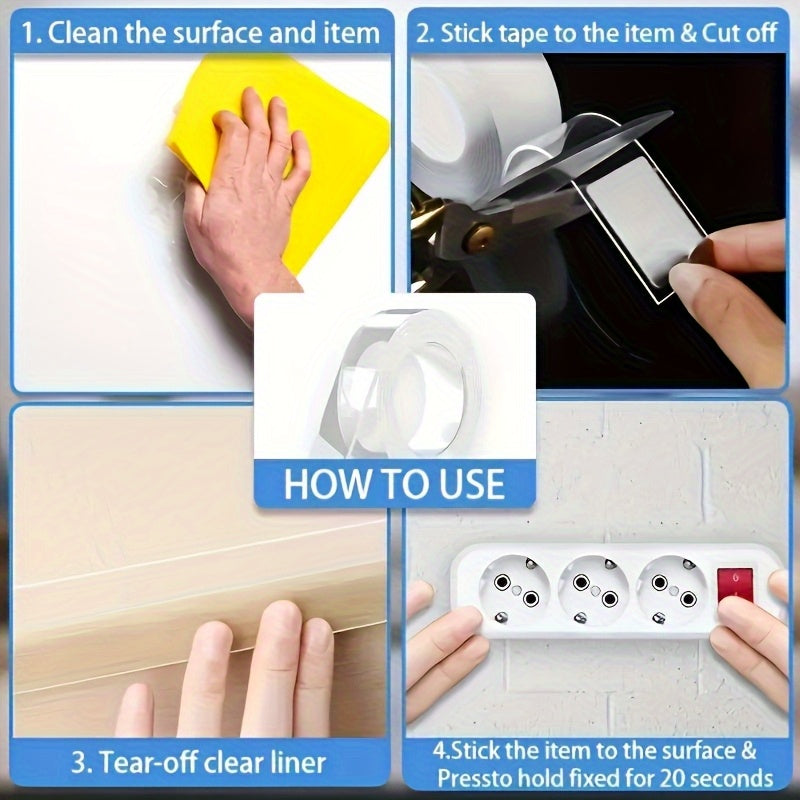 1. Clean the surface and item

2. Stick tape to the item & Cut off

HOW TO USE

3. Tear-off clear liner

4.Stick the item to the surface & Pressto hold fixed for 20 seconds