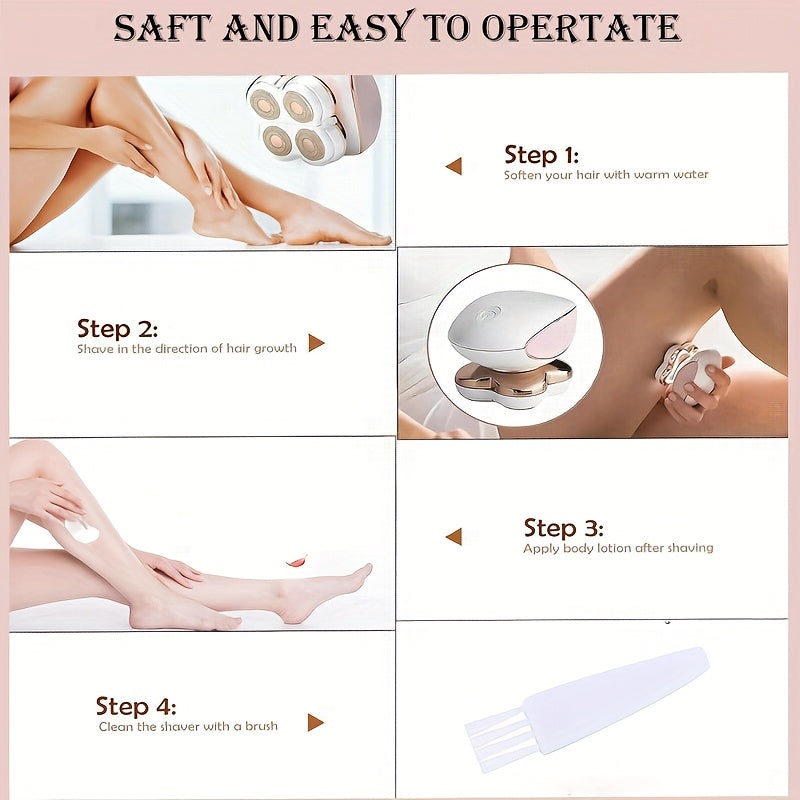 SAFT AND EASY TO OPERTATE

Step 1:
Soften your hair with warm water

Step 2:
Shave in the direction of hair growth

Step 3:
Apply body lotion after shaving

Step 4:
Clean the shaver with a brush