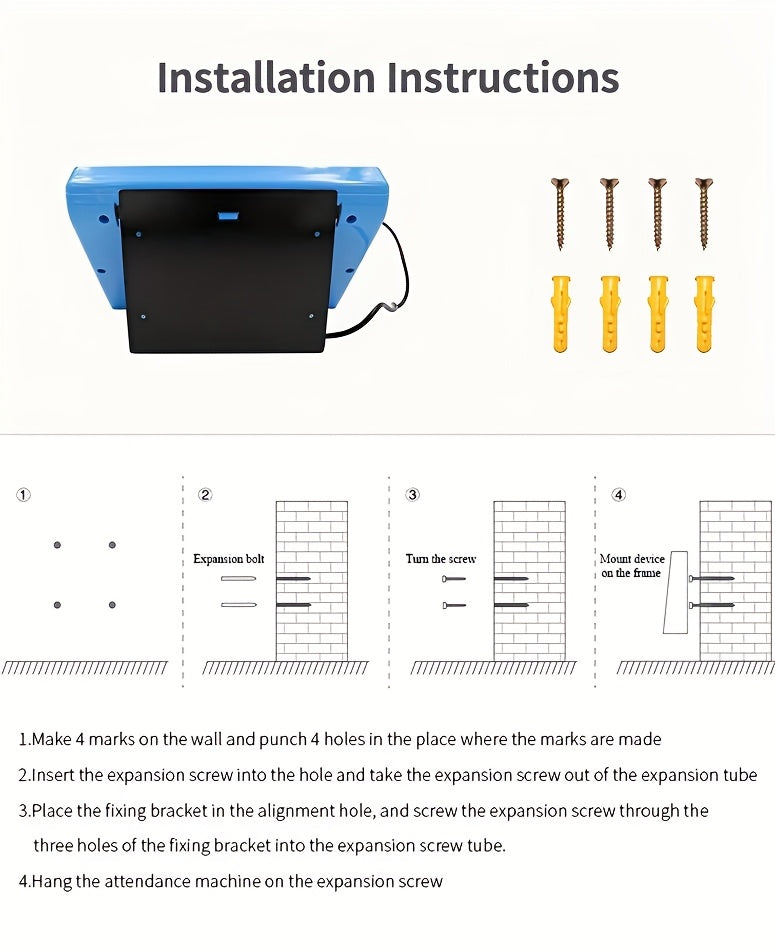 Installation Instructions

①

②

Expansion bolt

③

Turn the screw

④

Mount device on the frame

1.Make 4 marks on the wall and punch 4 holes in the place where the marks are made

2.Insert the expansion screw into the hole and take the expansion screw out of the expansion tube

3.Place the fixing bracket in the alignment hole, and screw the expansion screw through the three holes of the fixing bracket into the expansion screw tube.

4.Hang the attendance machine on the expansion screw