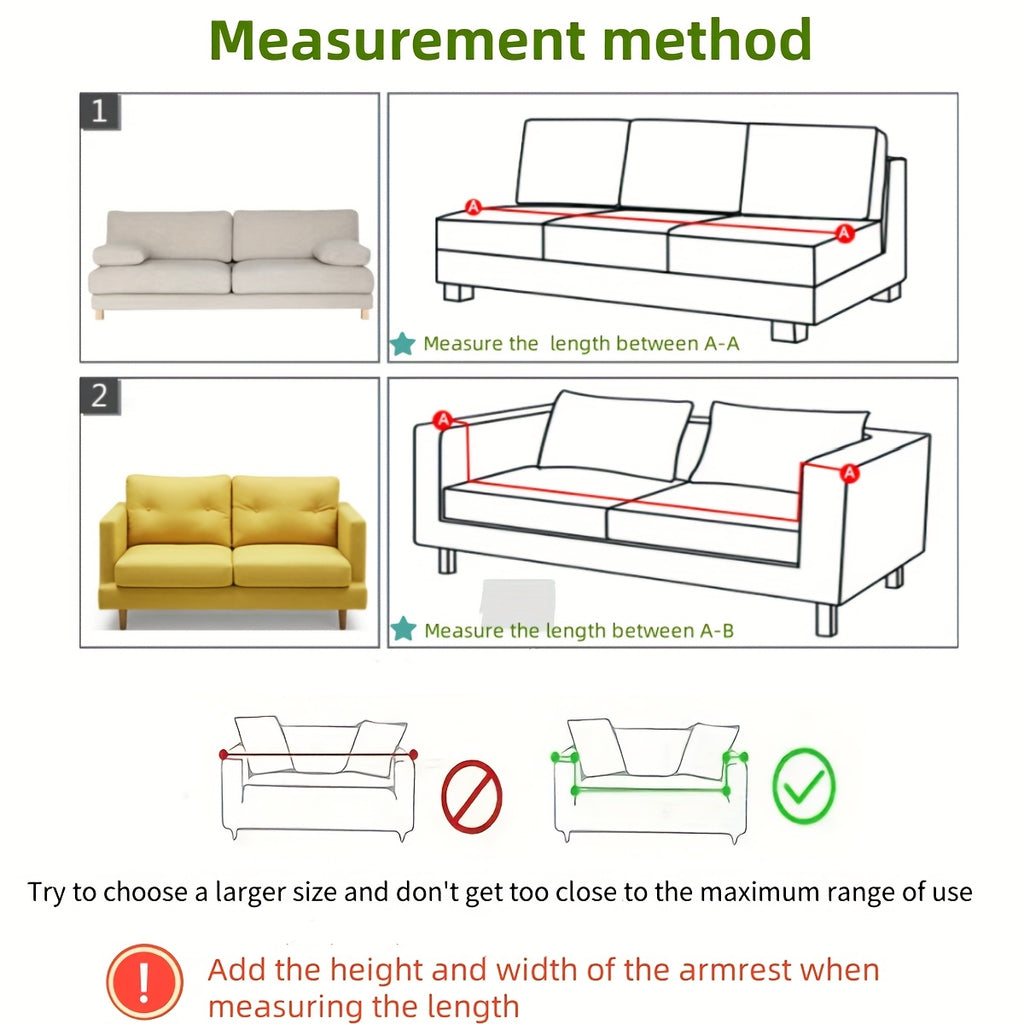 Measurement method

1

A

A

Measure the length between A-A

2

A

A

Measure the length between A-B

Try to choose a larger size and don't get too close to the maximum range of use

!

Add the height and width of the armrest when measuring the length