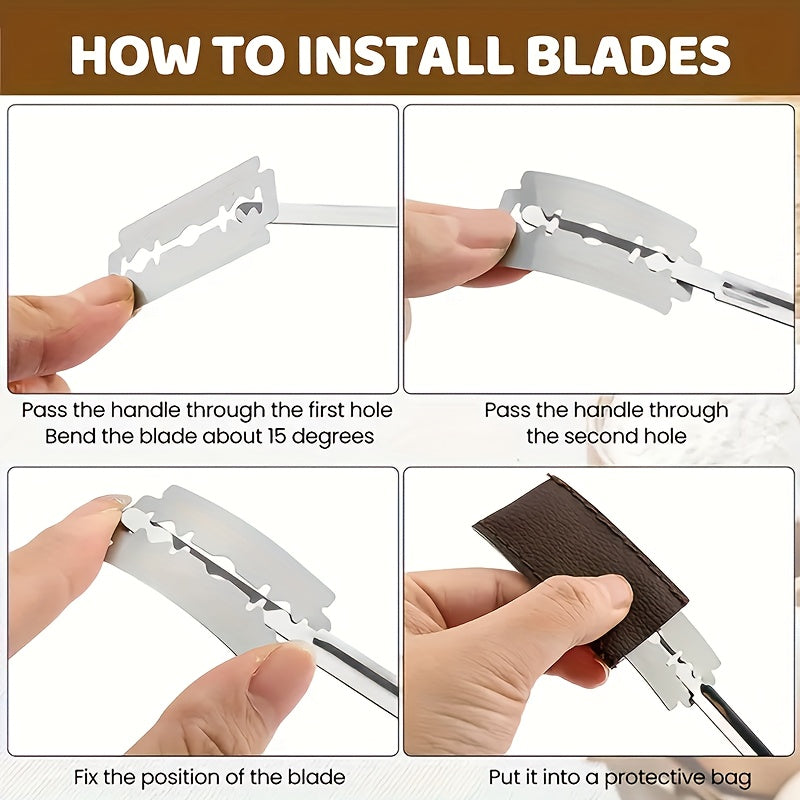 HOW TO INSTALL BLADES

Pass the handle through the first hole
Bend the blade about 15 degrees

Pass the handle through the second hole

Fix the position of the blade

Put it into a protective bag