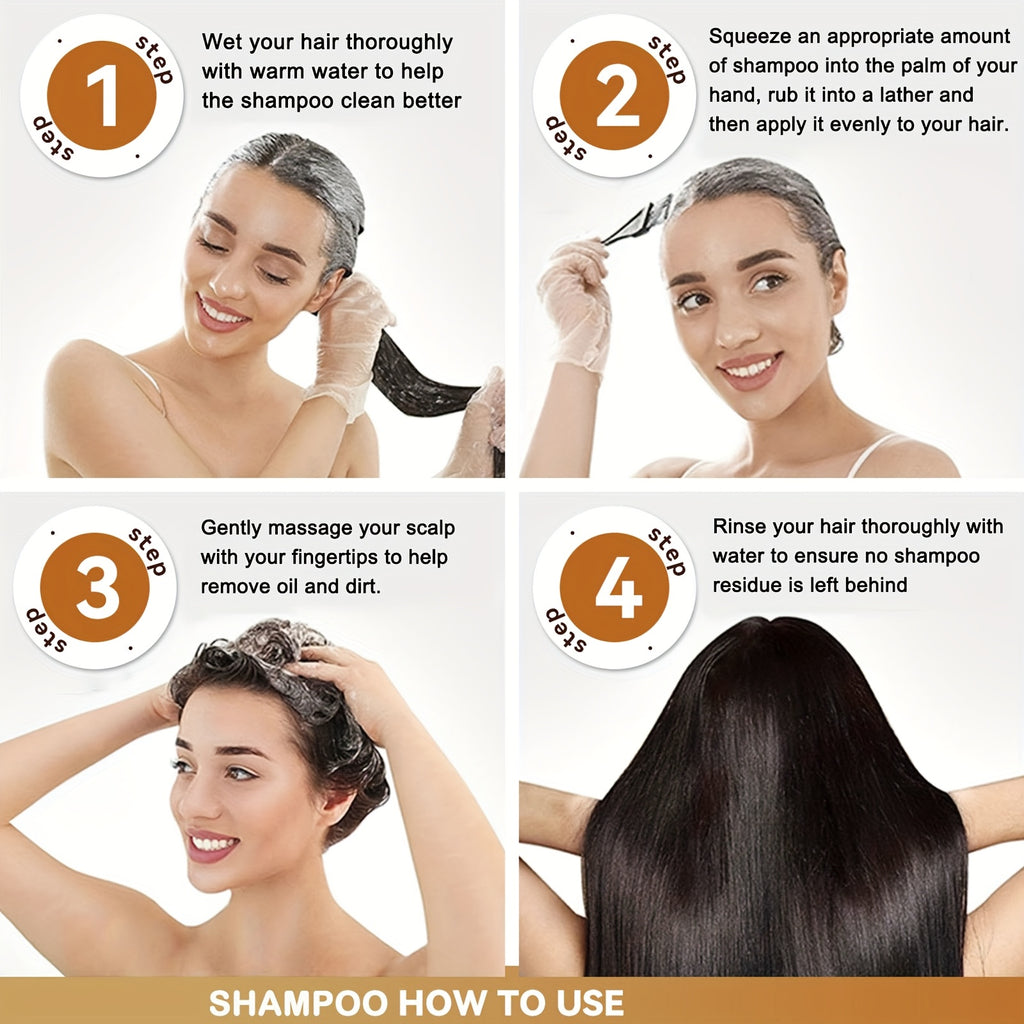 step
1
step
Wet your hair thoroughly with warm water to help the shampoo clean better

step
2
step
Squeeze an appropriate amount of shampoo into the palm of your hand, rub it into a lather and then apply it evenly to your hair.

step
3
step
Gently massage your scalp with your fingertips to help remove oil and dirt.

step
4
step
Rinse your hair thoroughly with water to ensure no shampoo residue is left behind

SHAMPOO HOW TO USE