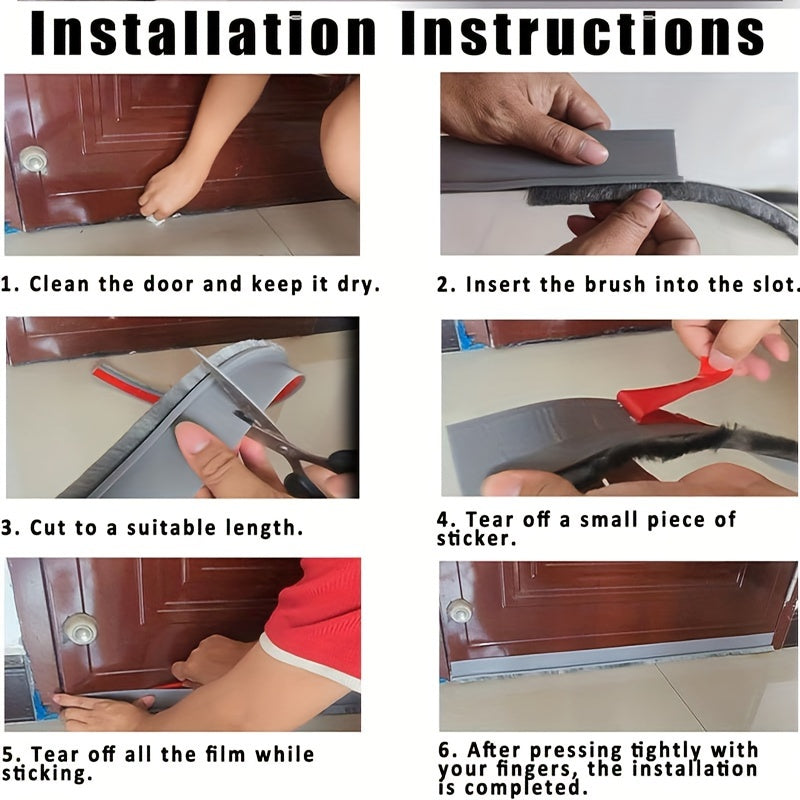 Installation Instructions

1. Clean the door and keep it dry.

2. Insert the brush into the slot.

3. Cut to a suitable length.

4. Tear off a small piece of sticker.

5. Tear off all the film while sticking.

6. After pressing tightly with your fingers, the installation is completed.