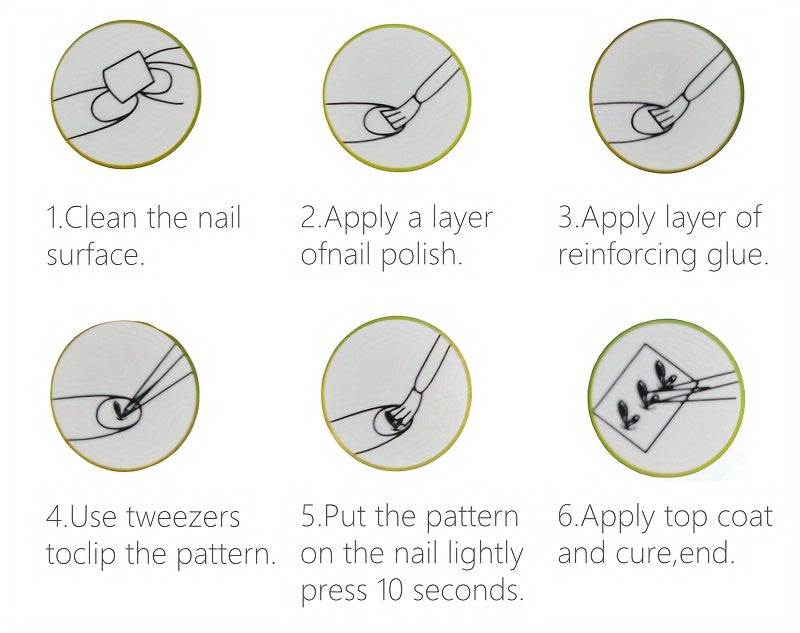 1.Clean the nail surface.

2.Apply a layer ofnail polish.

3.Apply layer of reinforcing glue.

4.Use tweezers toclip the pattern.

5.Put the pattern on the nail lightly press 10 seconds.

6.Apply top coat and cure,end.