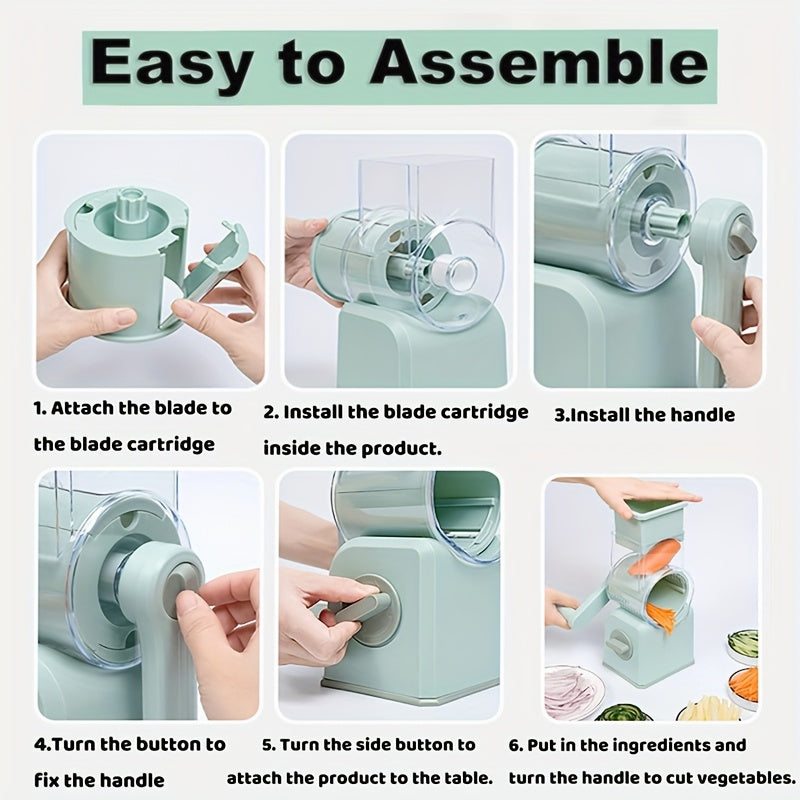 Easy to Assemble

1. Attach the blade to the blade cartridge

2. Install the blade cartridge inside the product.

3.Install the handle

4.Turn the button to fix the handle

5. Turn the side button to attach the product to the table.

6. Put in the ingredients and turn the handle to cut vegetables.