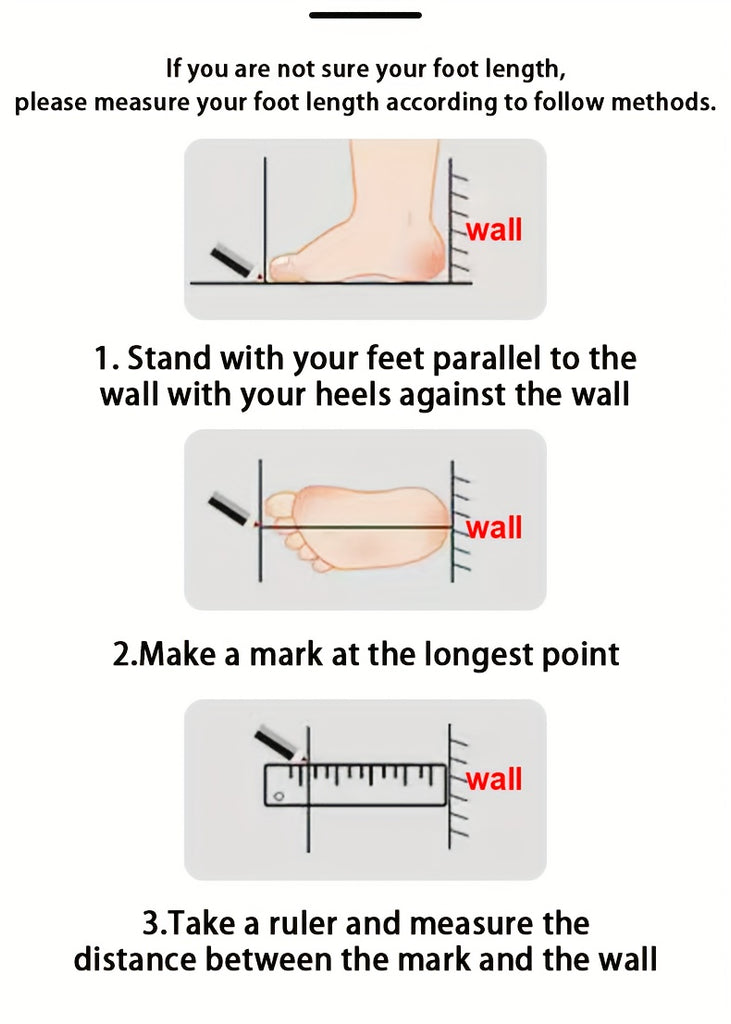 If you are not sure your foot length, please measure your foot length according to follow methods.

wall

1. Stand with your feet parallel to the wall with your heels against the wall

wall

2.Make a mark at the longest point

wall

3.Take a ruler and measure the distance between the mark and the wall