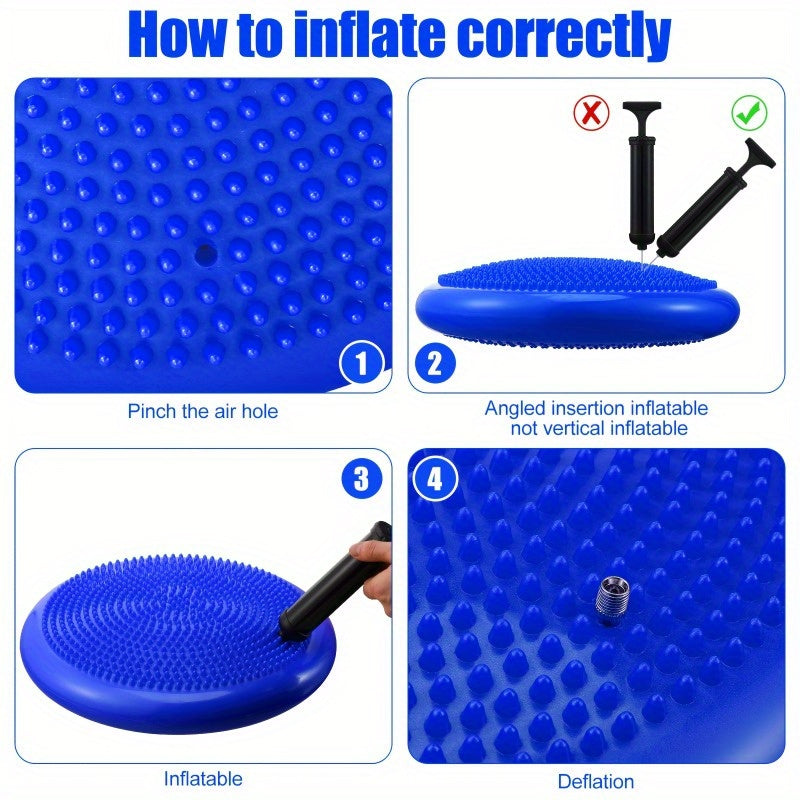 How to inflate correctly

1

Pinch the air hole

2

Angled insertion inflatable
not vertical inflatable

3

Inflatable

4

Deflation