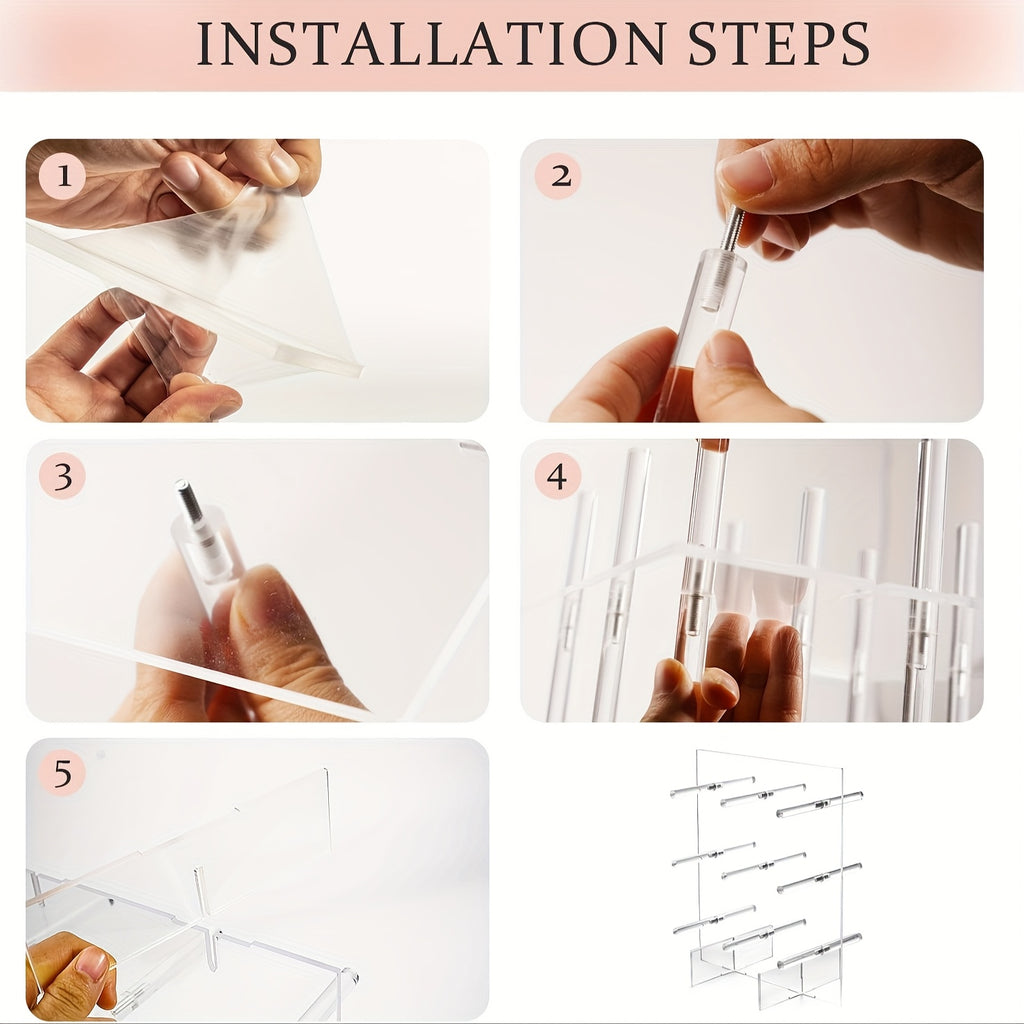 INSTALLATION STEPS

1

2

3

4

5