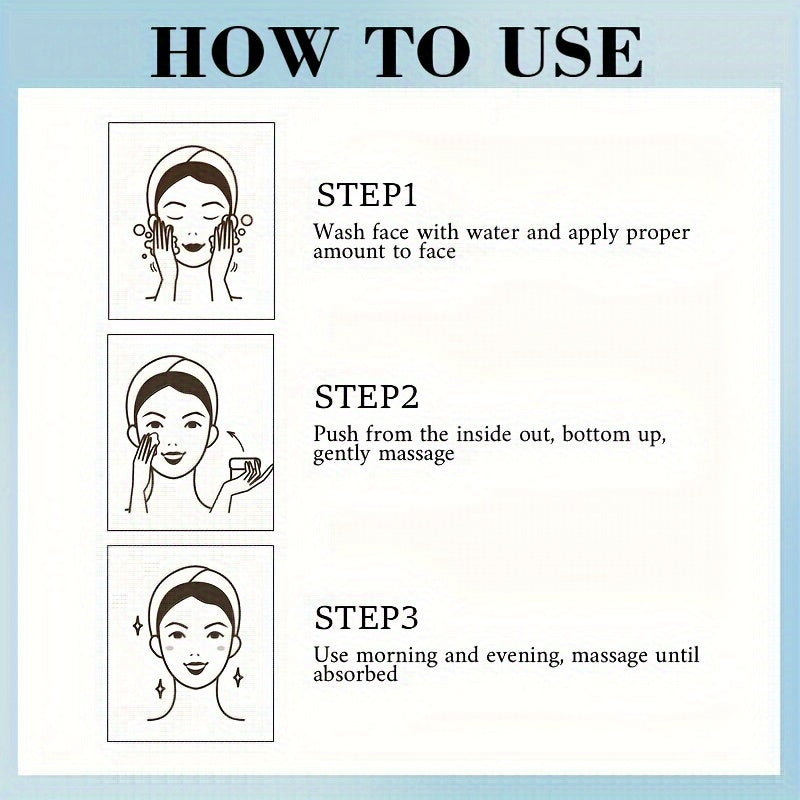 HOW TO USE

STEP1

Wash face with water and apply proper amount to face

STEP2

Push from the inside out, bottom up, gently massage

STEP3

Use morning and evening, massage until absorbed