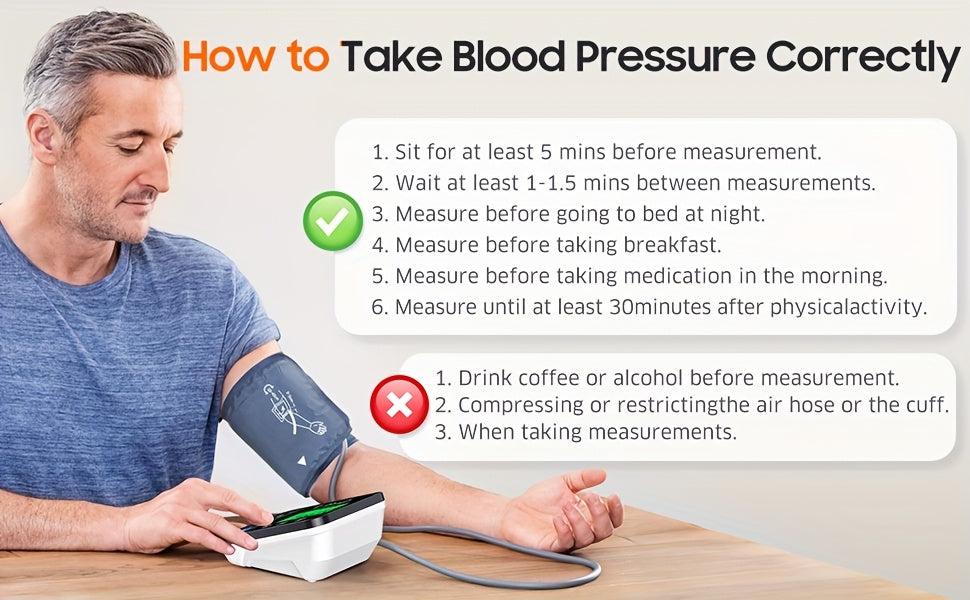 How to Take Blood Pressure Correctly

1. Sit for at least 5 mins before measurement.
2. Wait at least 1-1.5 mins between measurements.
3. Measure before going to bed at night.
4. Measure before taking breakfast.
5. Measure before taking medication in the morning.
6. Measure until at least 30minutes after physicalactivity.

1. Drink coffee or alcohol before measurement.
2. Compressing or restrictingthe air hose or the cuff.
3. When taking measurements.