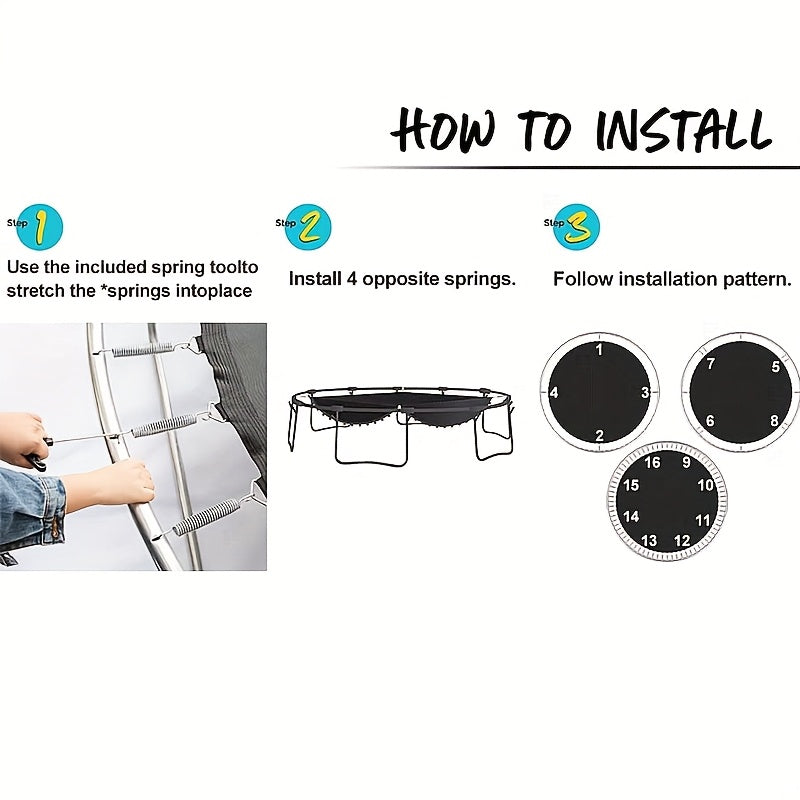 HOW TO INSTALL

Step 1
Use the included spring toolto stretch the *springs intoplace

Step 2
Install 4 opposite springs.

Step 3
Follow installation pattern.

1
4
3
2

7
5
6
8

16
9
15
10
14
11
13
12