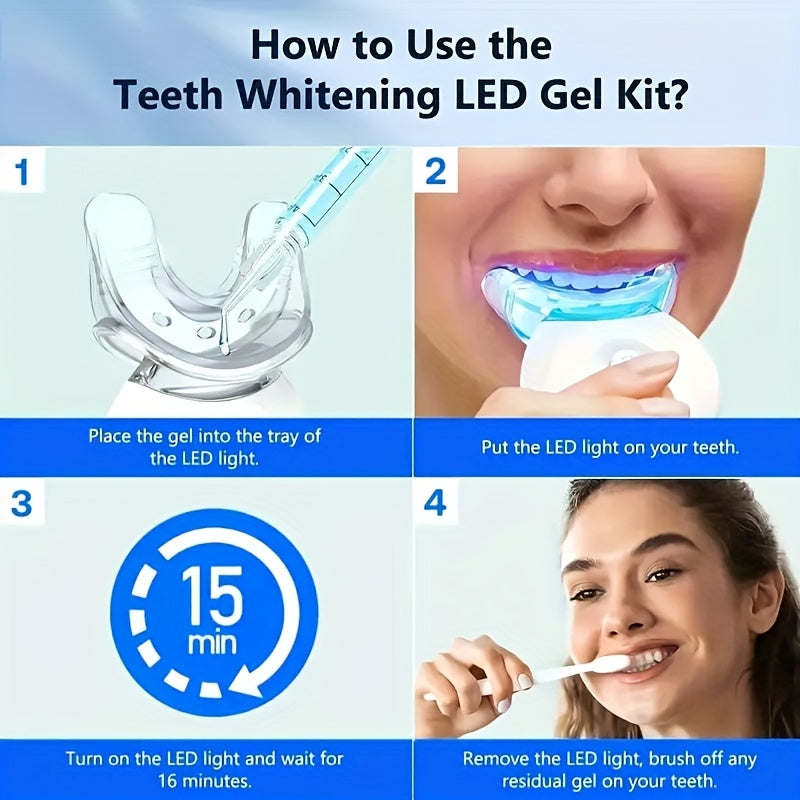 How to Use the Teeth Whitening LED Gel Kit?

1

Place the gel into the tray of the LED light.

2

Put the LED light on your teeth.

3

15 min

Turn on the LED light and wait for 16 minutes.

4

Remove the LED light, brush off any residual gel on your teeth.