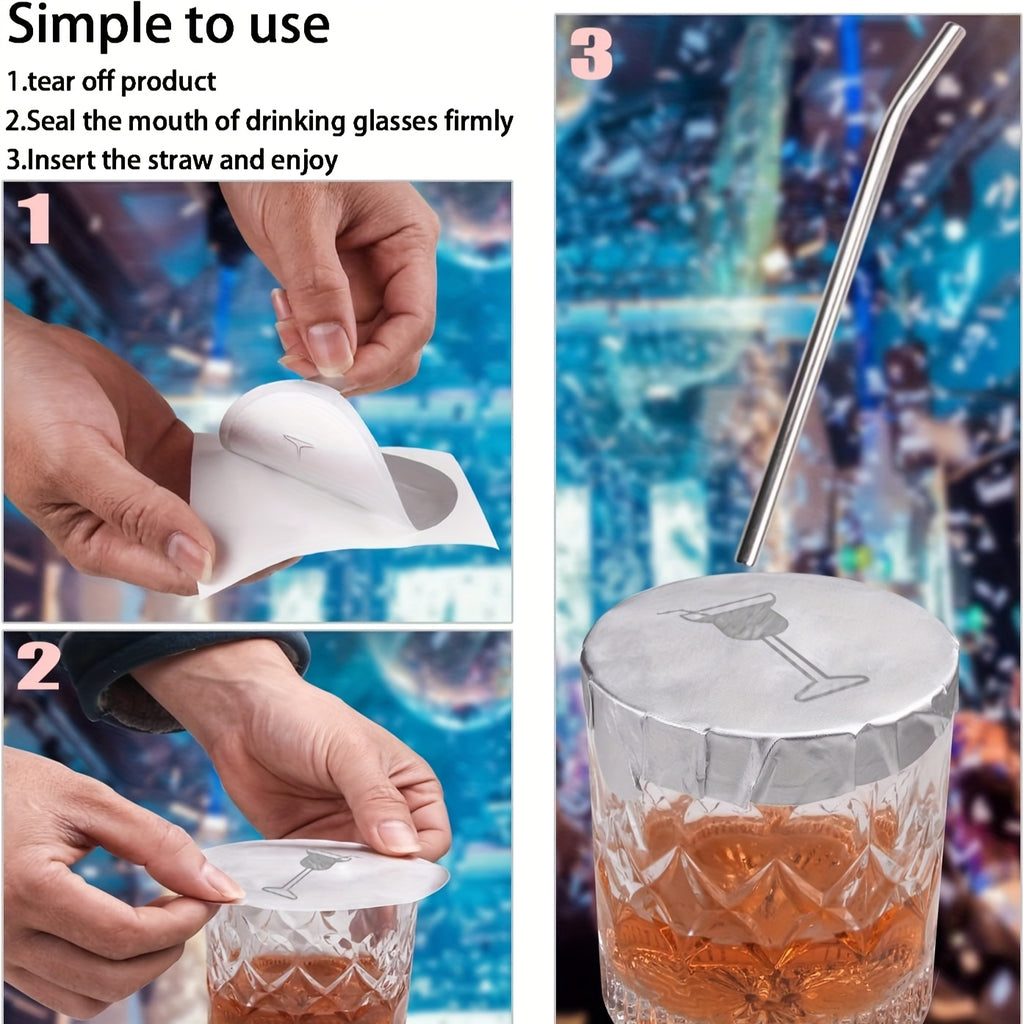 Simple to use
1.tear off product
2.Seal the mouth of drinking glasses firmly
3.Insert the straw and enjoy

1

2

3