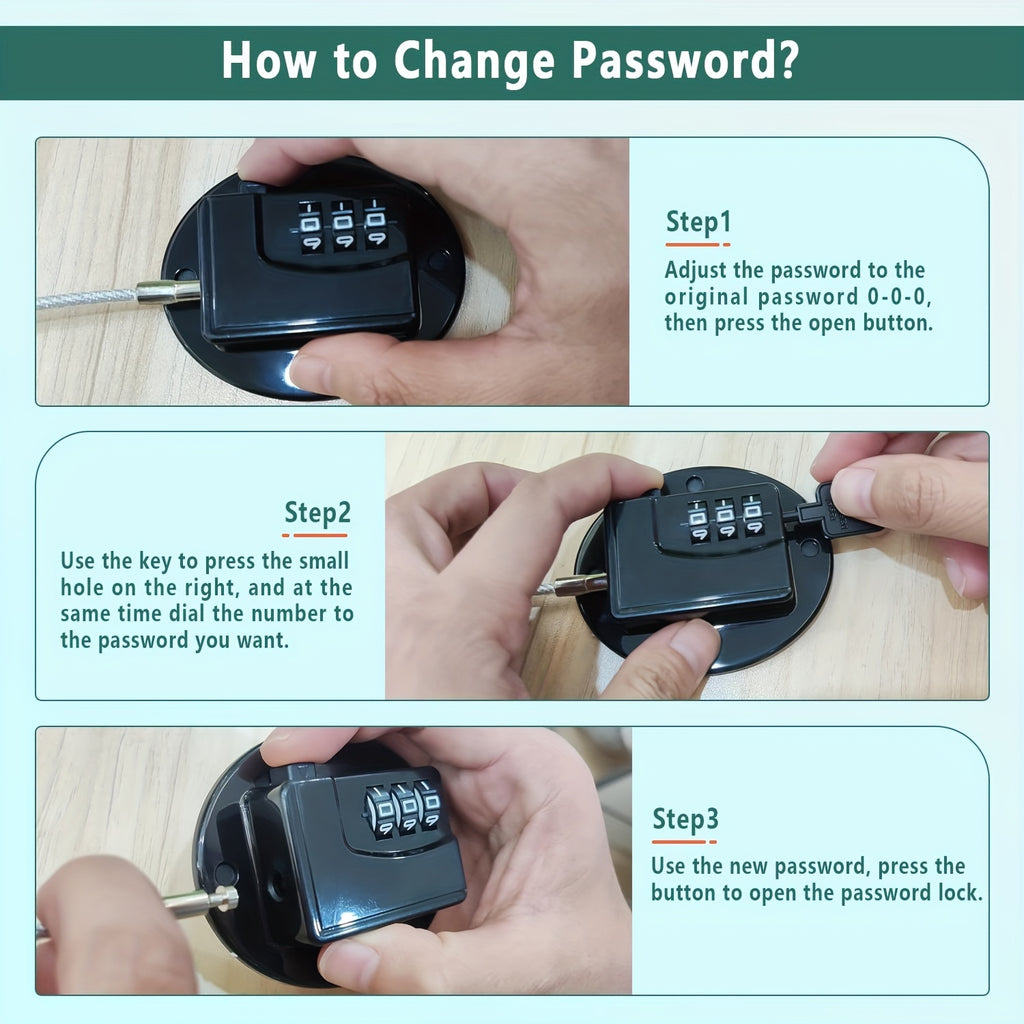 How to Change Password?

Step1

Adjust the password to the original password 0-0-0, then press the open button.

Step2

Use the key to press the small hole on the right, and at the same time dial the number to the password you want.

Step3

Use the new password, press the button to open the password lock.