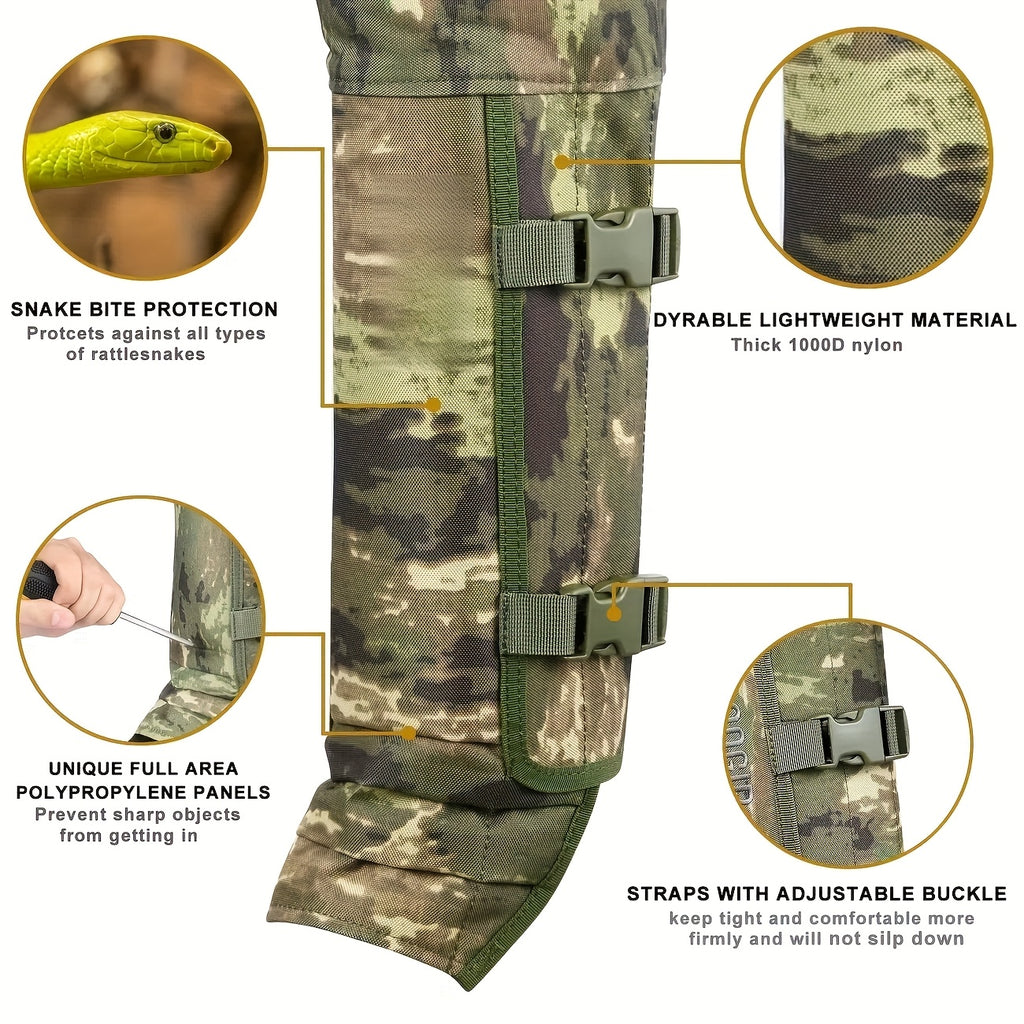 SNAKE BITE PROTECTION
Protcets against all types of rattlesnakes

DYRABLE LIGHTWEIGHT MATERIAL
Thick 1000D nylon

UNIQUE FULL AREA POLYPROPYLENE PANELS
Prevent sharp objects from getting in

STRAPS WITH ADJUSTABLE BUCKLE
keep tight and comfortable more firmly and will not silp down