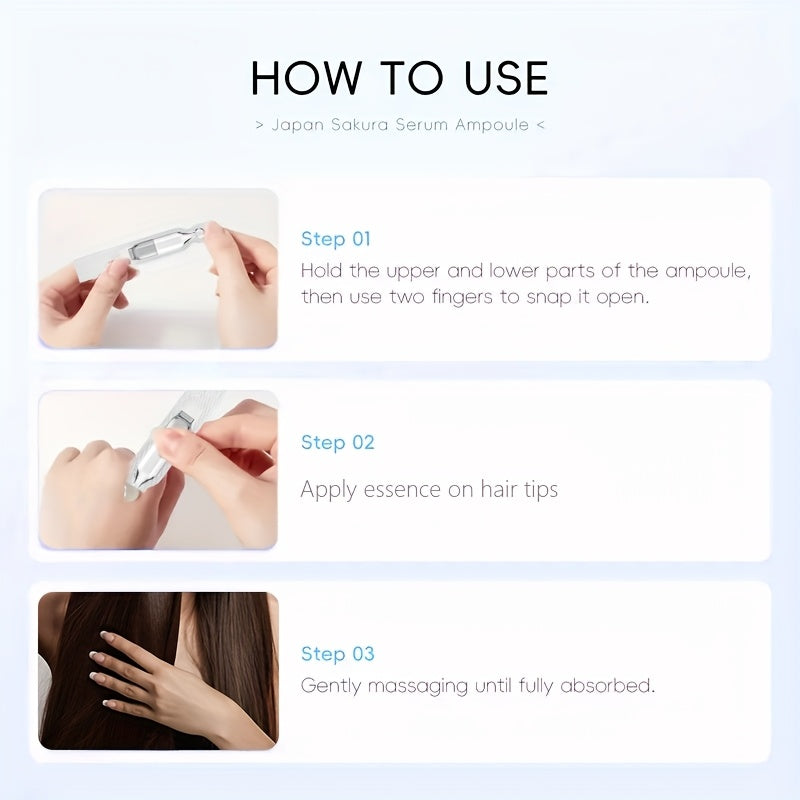 HOW TO USE

> Japan Sakura Serum Ampoule <

Step 01

Hold the upper and lower parts of the ampoule, then use two fingers to snap it open.

Step 02

Apply essence on hair tips

Step 03

Gently massaging until fully absorbed.