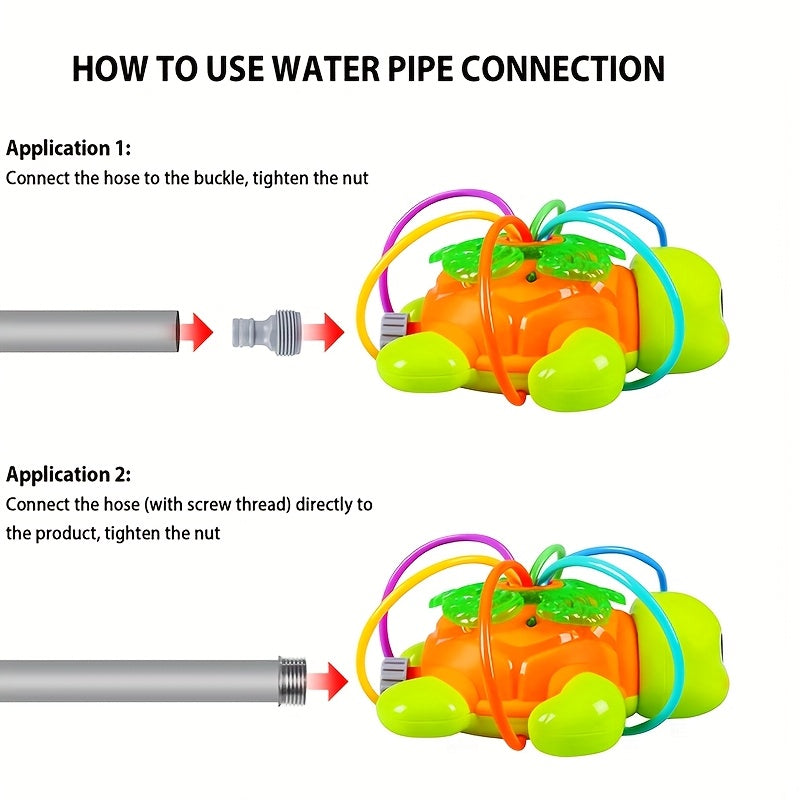 HOW TO USE WATER PIPE CONNECTION

Application 1:
Connect the hose to the buckle, tighten the nut

Application 2:
Connect the hose (with screw thread) directly to the product, tighten the nut