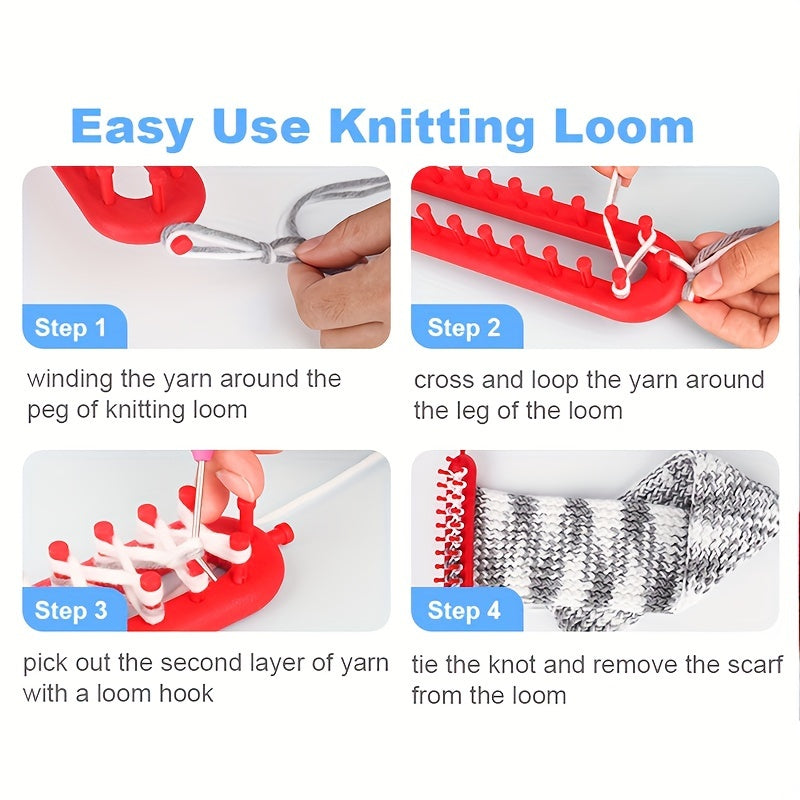 Easy Use Knitting Loom

Step 1

winding the yarn around the peg of knitting loom

Step 2

cross and loop the yarn around the leg of the loom

Step 3

pick out the second layer of yarn with a loom hook

Step 4

tie the knot and remove the scarf from the loom