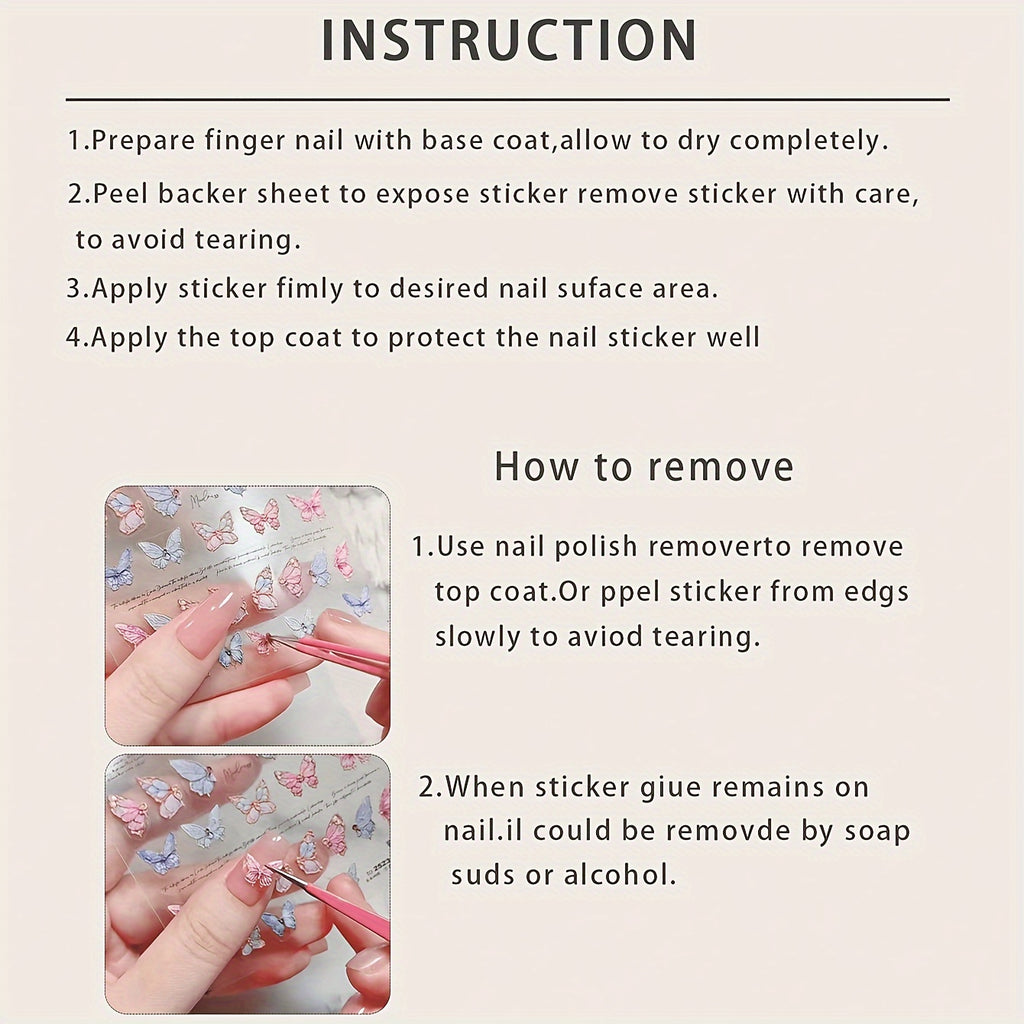 INSTRUCTION

1.Prepare finger nail with base coat,allow to dry completely.

2.Peel backer sheet to expose sticker remove sticker with care, to avoid tearing.

3.Apply sticker fimly to desired nail suface area.

4.Apply the top coat to protect the nail sticker well

How to remove

1.Use nail polish removerto remove top coat.Or ppel sticker from edgs slowly to aviod tearing.

2.When sticker giue remains on nail.il could be removde by soap suds or alcohol.